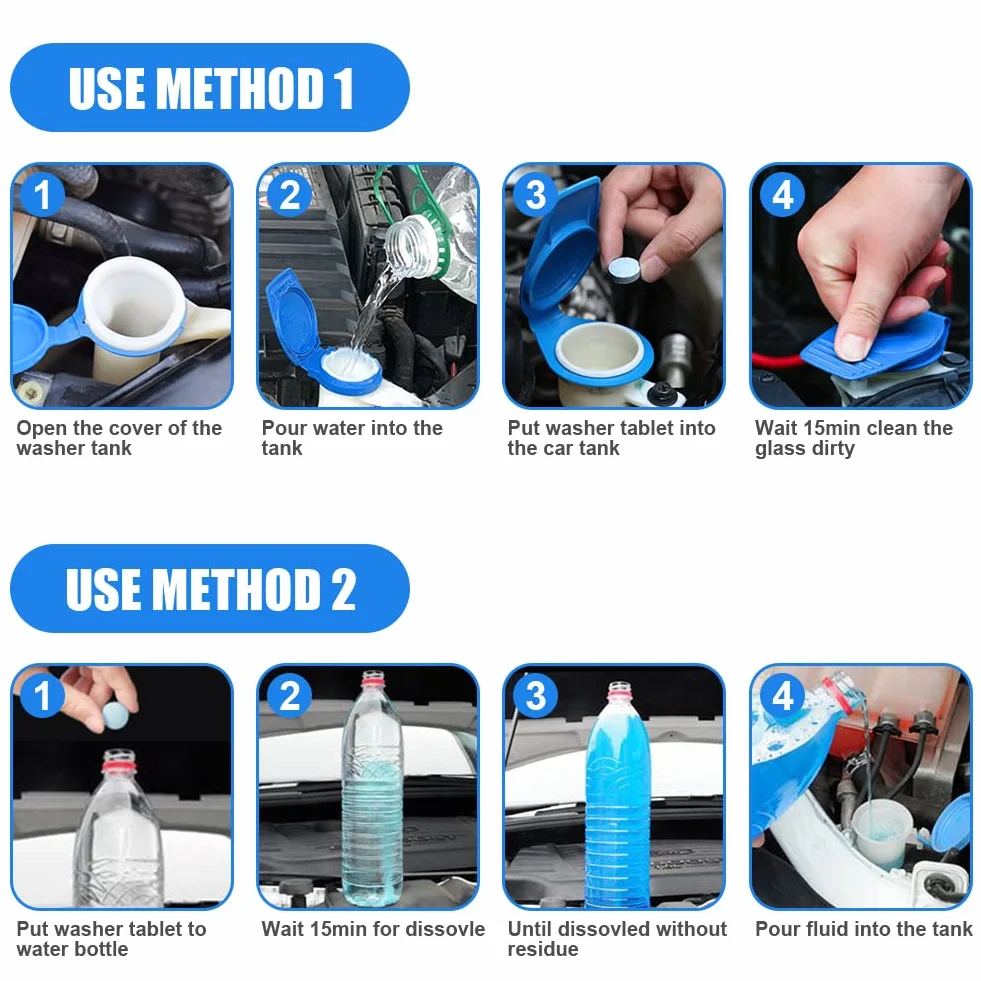 USE METHOD 1

1
Open the cover of the washer tank

2
Pour water into the tank

3
Put washer tablet into the car tank

4
Wait 15min clean the glass dirty

USE METHOD 2

1
Put washer tablet to water bottle

2
Wait 15min for dissovle

3
Until dissovled without residue

4
Pour fluid into the tank