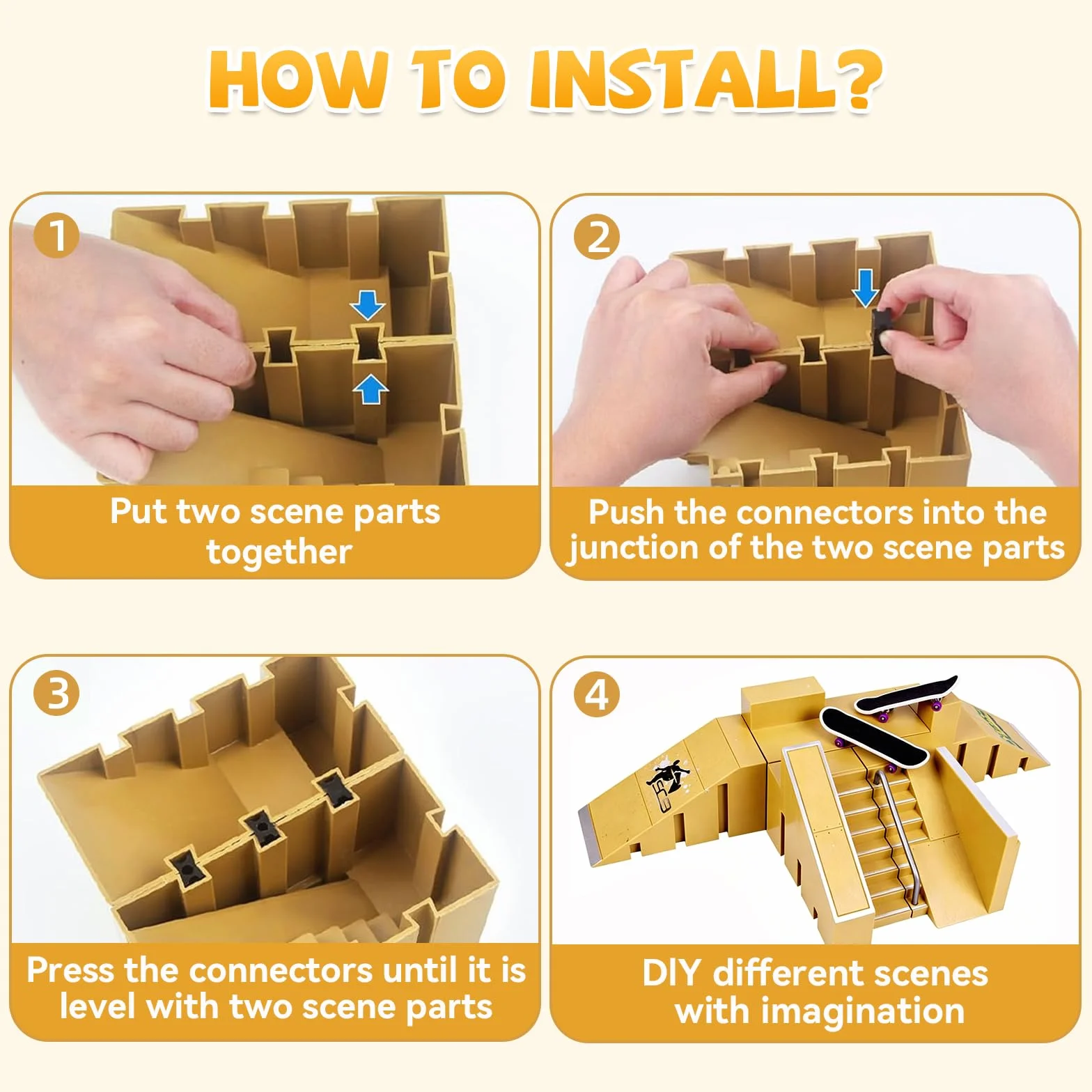 HOW TO INSTALL?

1

Put two scene parts together

2

Push the connectors into the junction of the two scene parts

3

Press the connectors until it is level with two scene parts

4

DIY different scenes with imagination