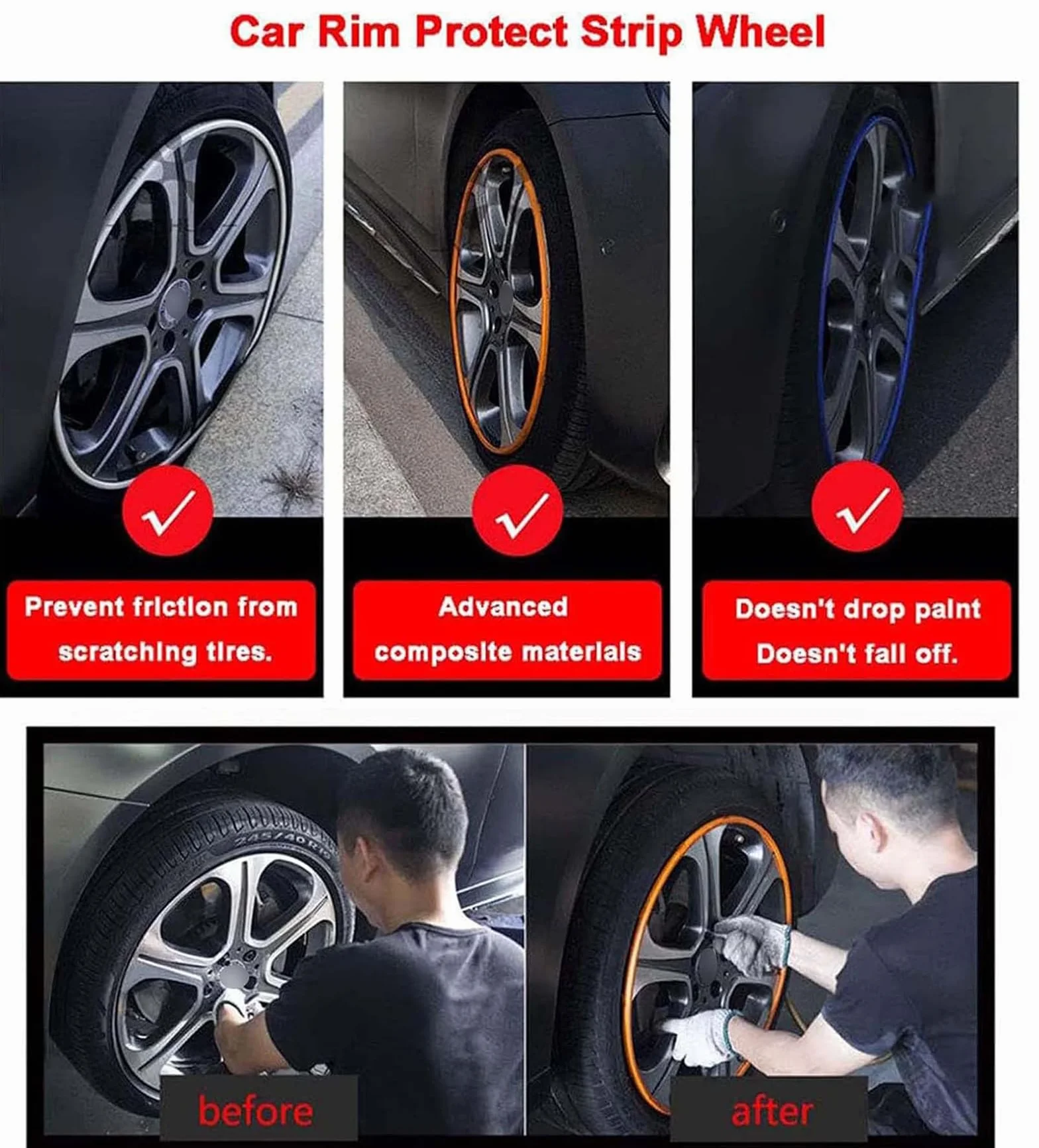 Car Rim Protect Strip Wheel

Prevent friction from scratching tires.

Advanced composite materials

Doesn't drop paint Doesn't fall off.

245/40 R19

before

after