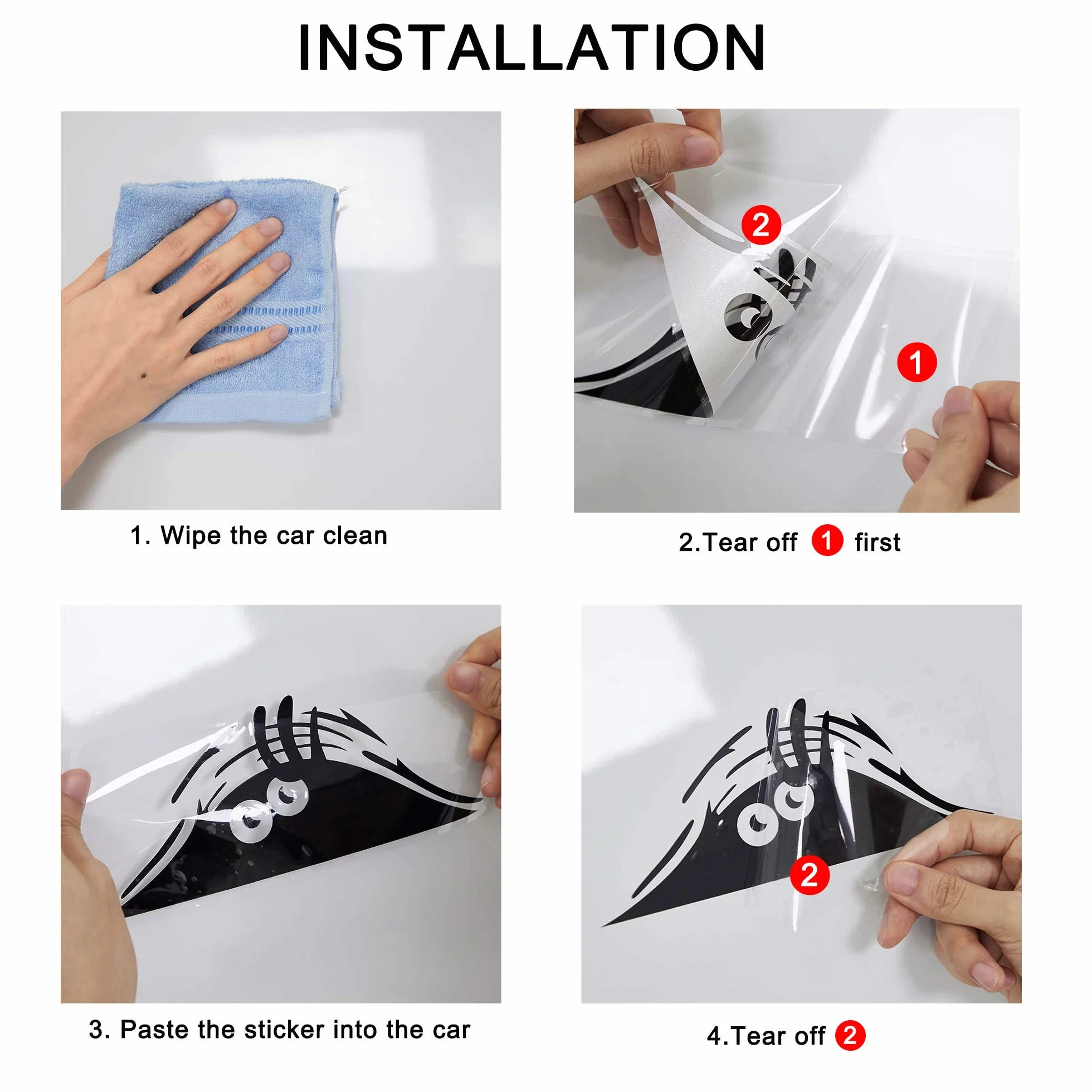 INSTALLATION

2

1

1. Wipe the car clean

2.Tear off 1 first

2

3. Paste the sticker into the car

4.Tear off 2