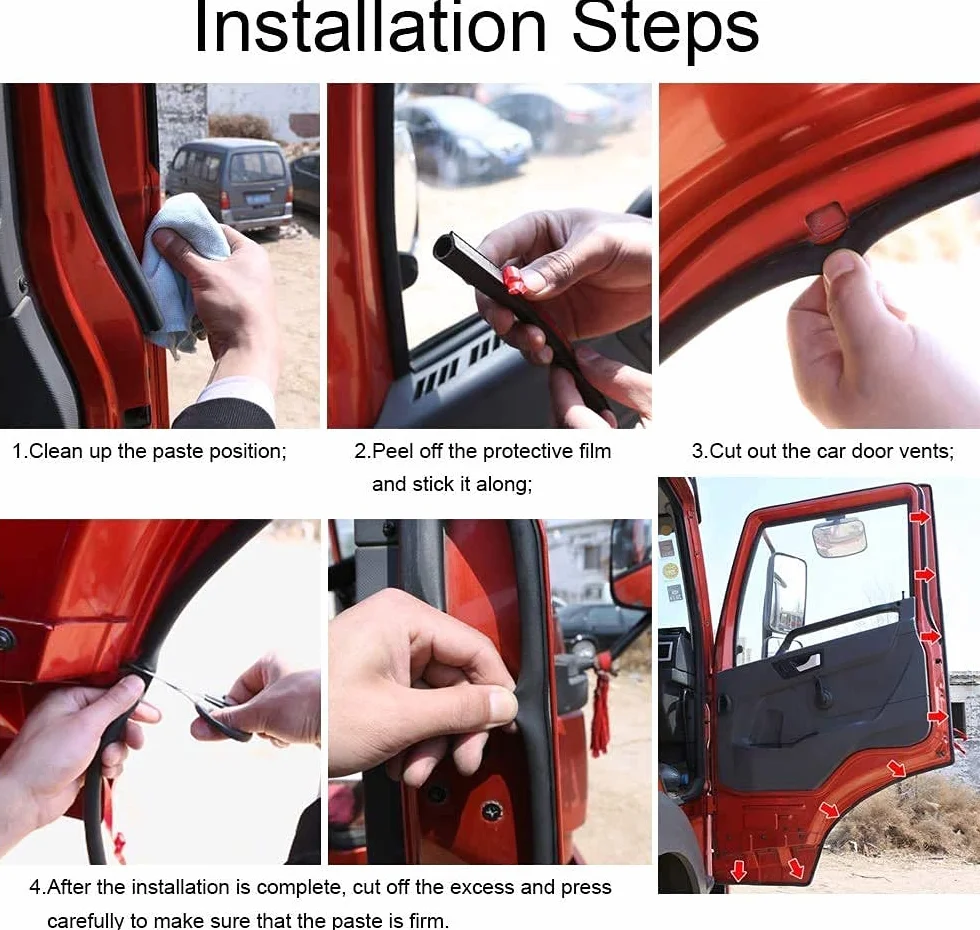 Installation Steps

1.Clean up the paste position;

2.Peel off the protective film and stick it along;

3.Cut out the car door vents;

4.After the installation is complete, cut off the excess and press carefully to make sure that the paste is firm.