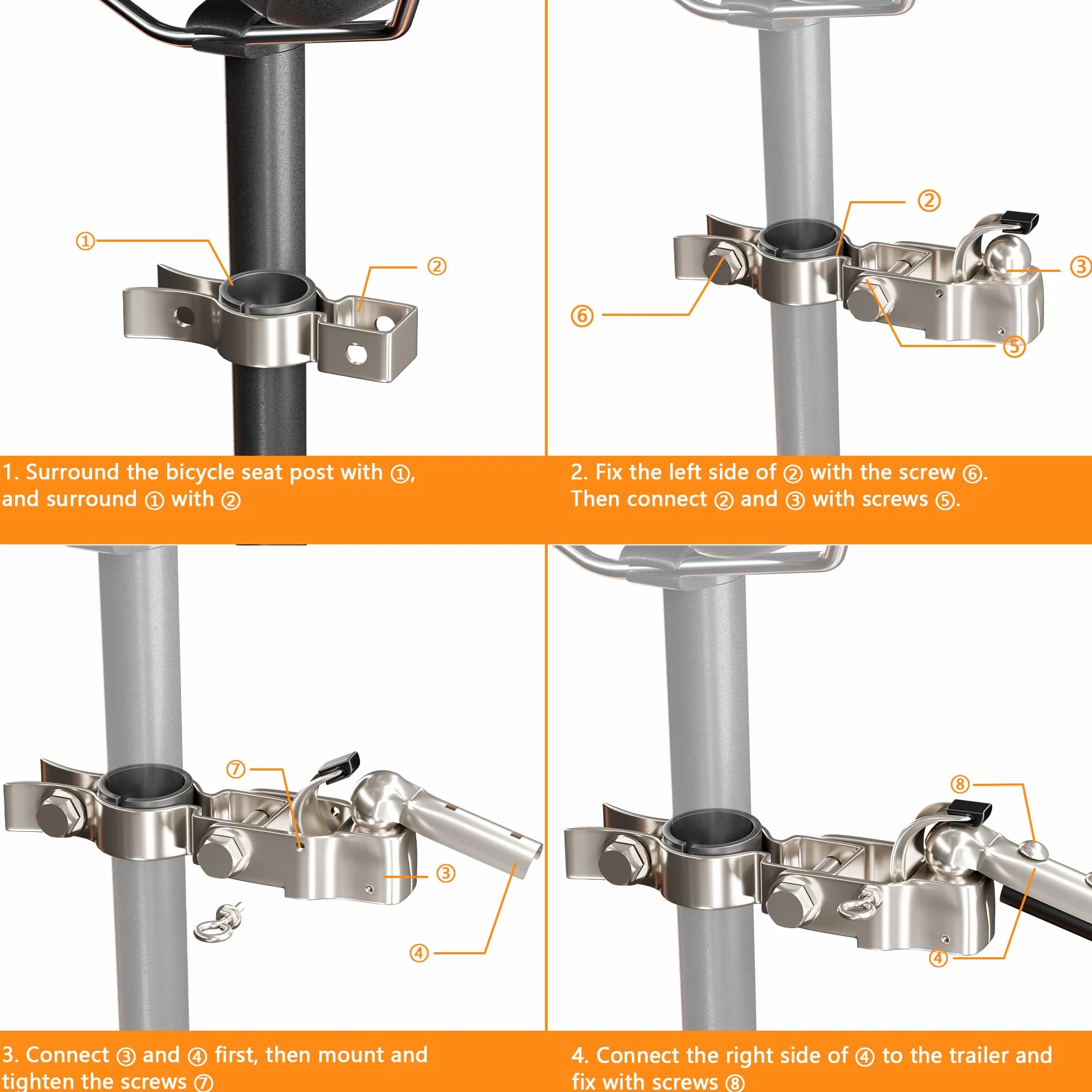 ①
②

1. Surround the bicycle seat post with ①, and surround ① with ②

②
③
⑥
⑤

2. Fix the left side of ② with the screw ⑥. Then connect ② and ③ with screws ⑤.

⑦
③
④

3. Connect ③ and ④ first, then mount and tighten the screws ⑦

⑧
④

4. Connect the right side of ④ to the trailer and fix with screws ⑧