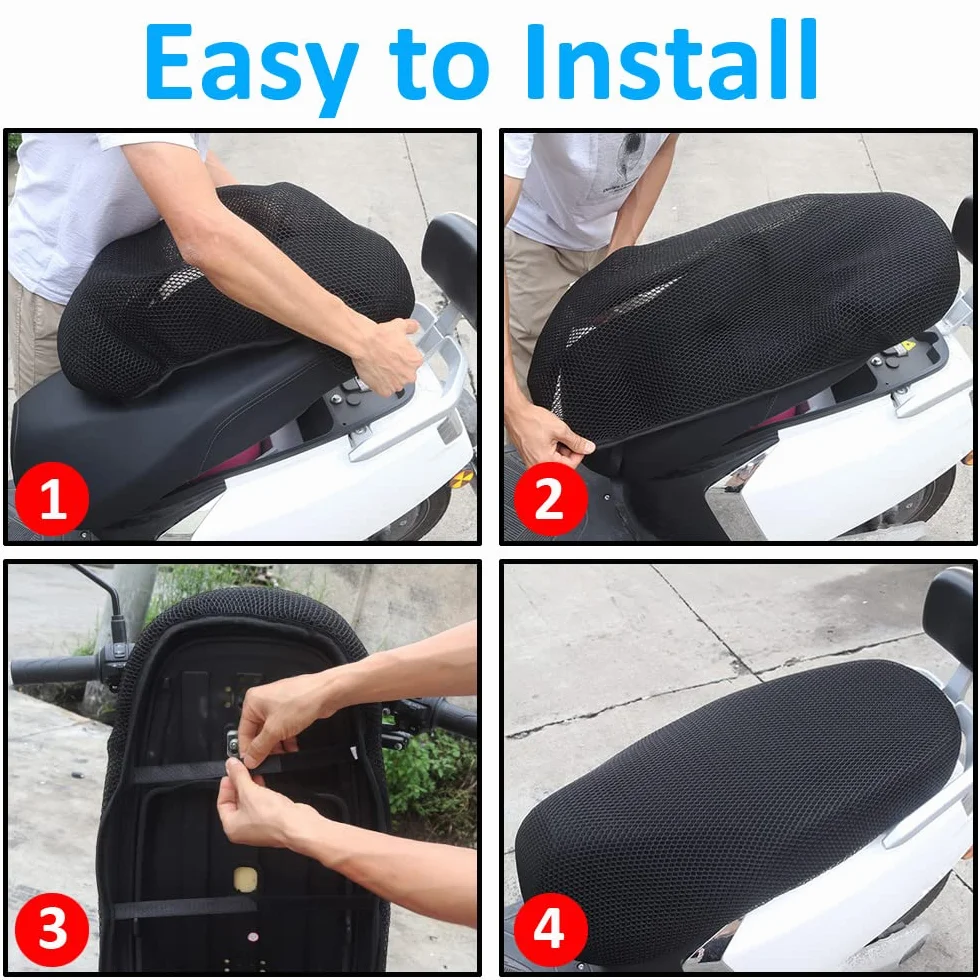 Easy to Install

1

2

3

4