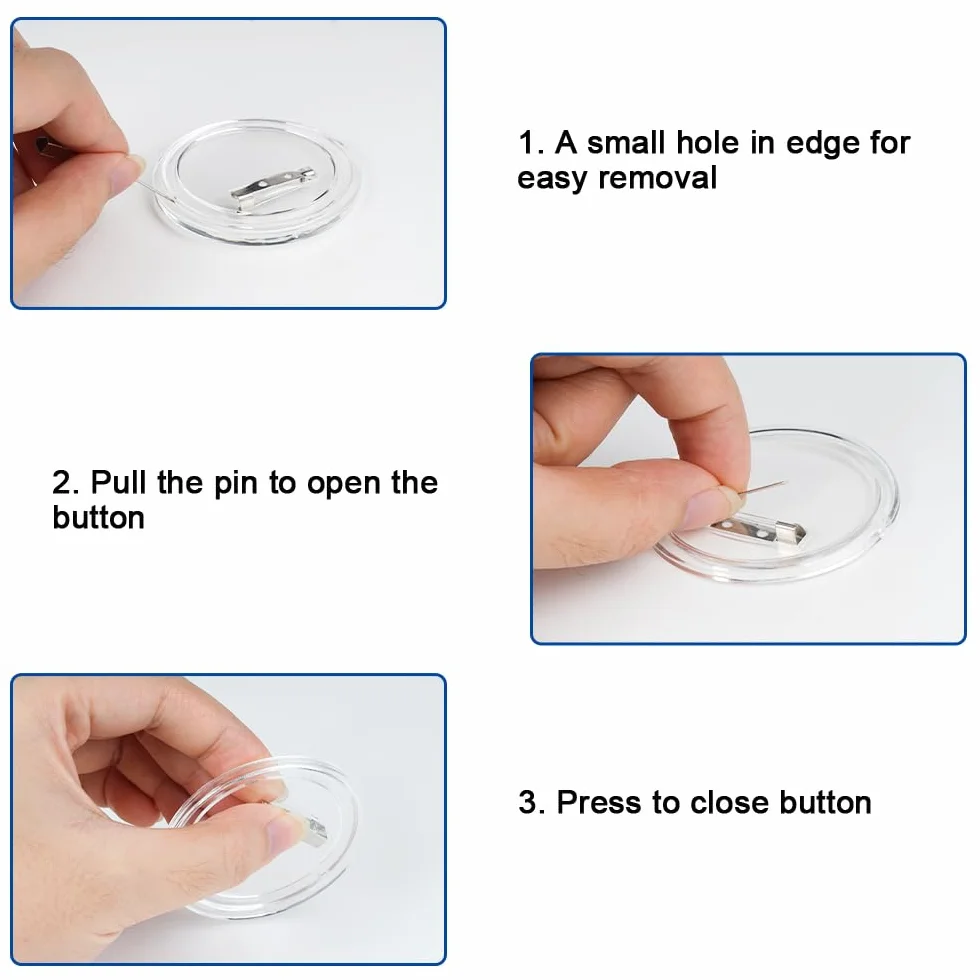 1. A small hole in edge for easy removal

2. Pull the pin to open the button

3. Press to close button