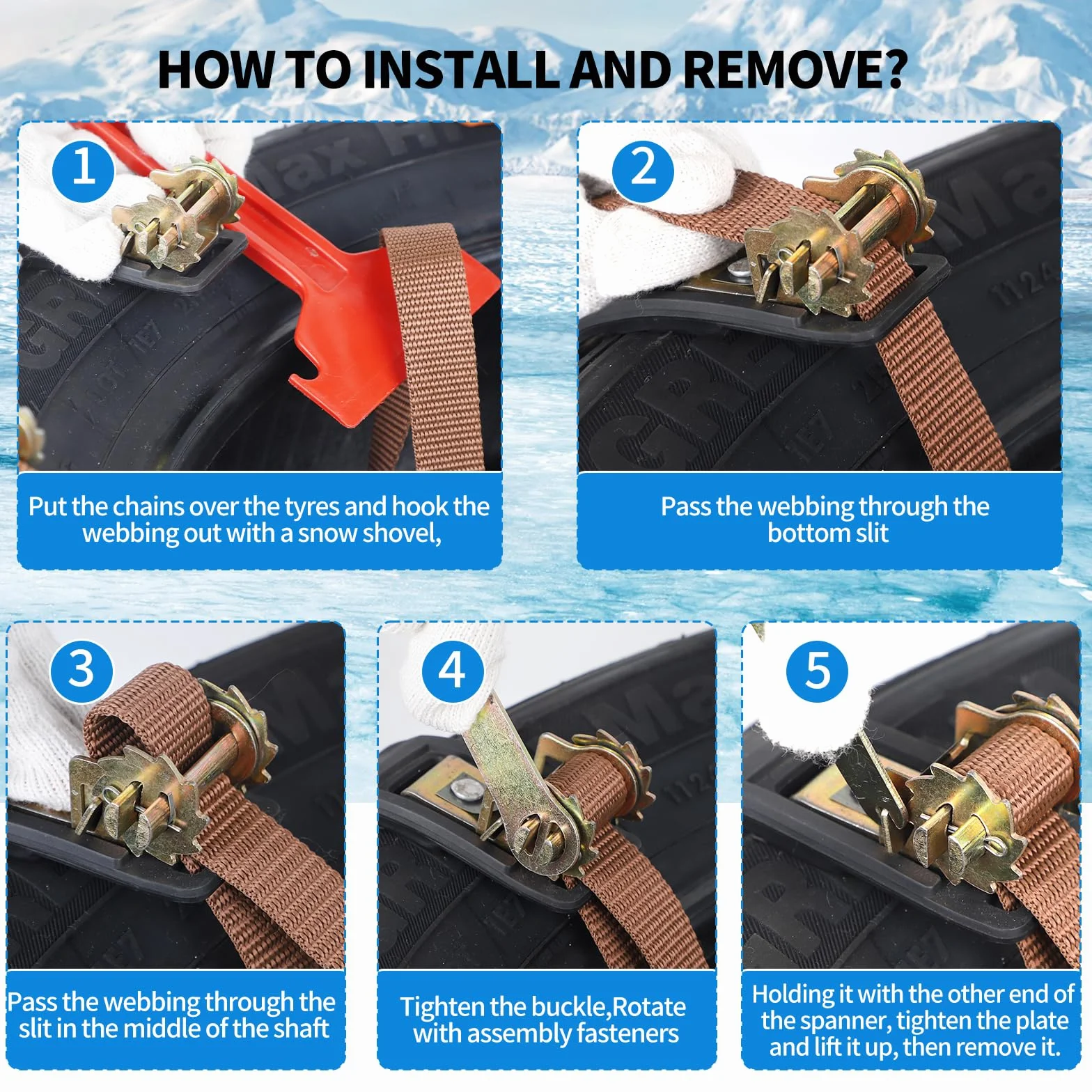 HOW TO INSTALL AND REMOVE?

1

Put the chains over the tyres and hook the webbing out with a snow shovel,

2

Pass the webbing through the bottom slit

3

Pass the webbing through the slit in the middle of the shaft

4

Tighten the buckle,Rotate with assembly fasteners

5

Holding it with the other end of the spanner, tighten the plate and lift it up, then remove it.