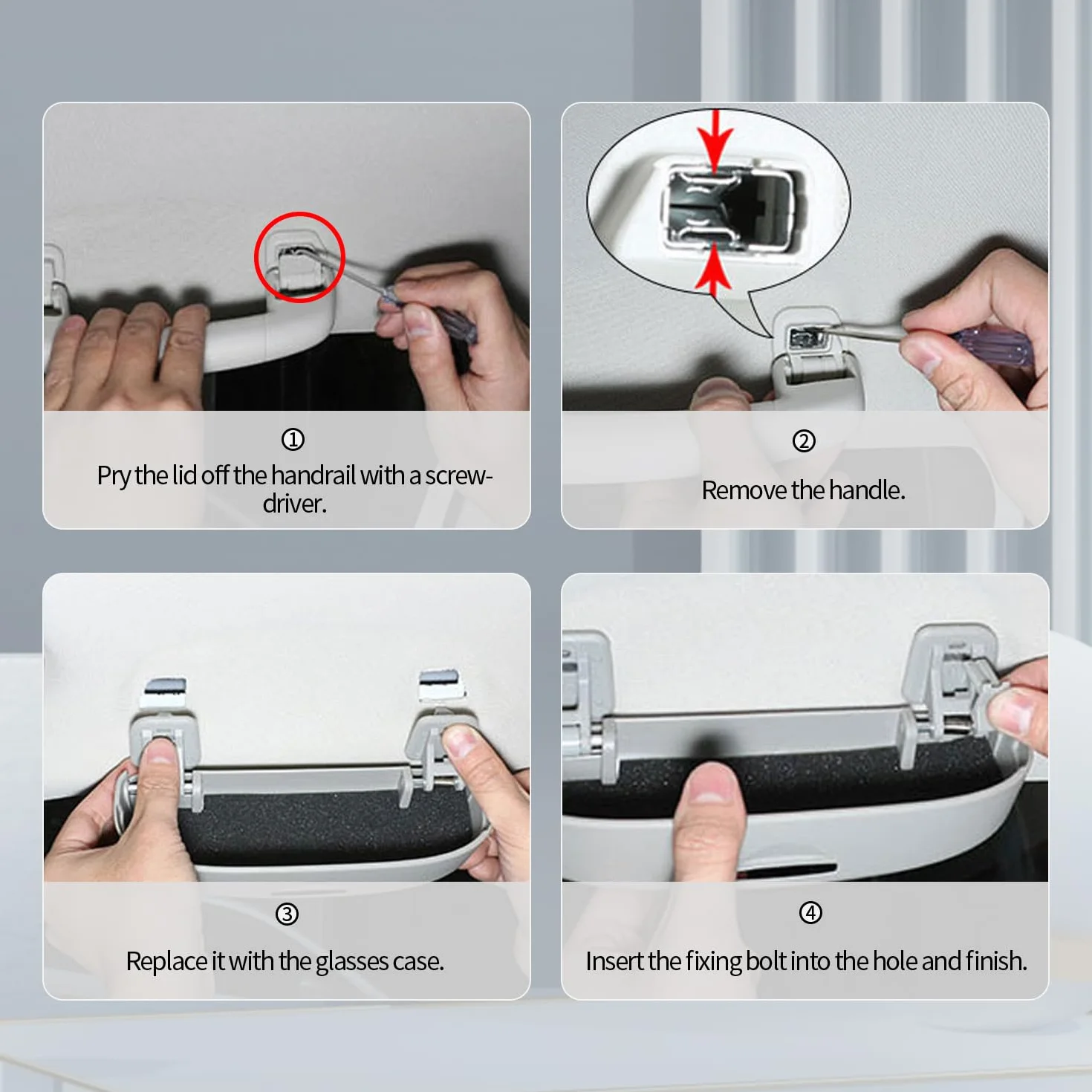 ①
Pry the lid off the handrail with a screwdriver.

②
Remove the handle.

③
Replace it with the glasses case.

④
Insert the fixing bolt into the hole and finish.