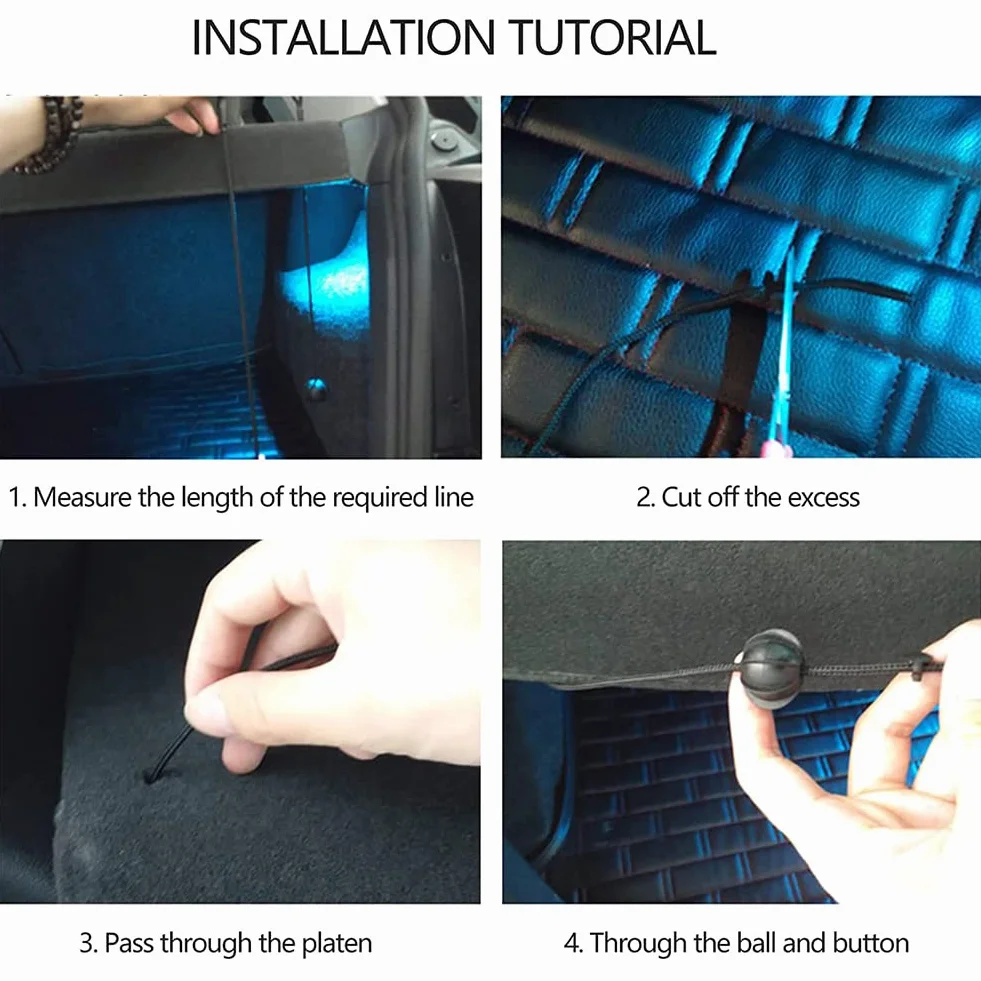 INSTALLATION TUTORIAL

1. Measure the length of the required line

2. Cut off the excess

3. Pass through the platen

4. Through the ball and button