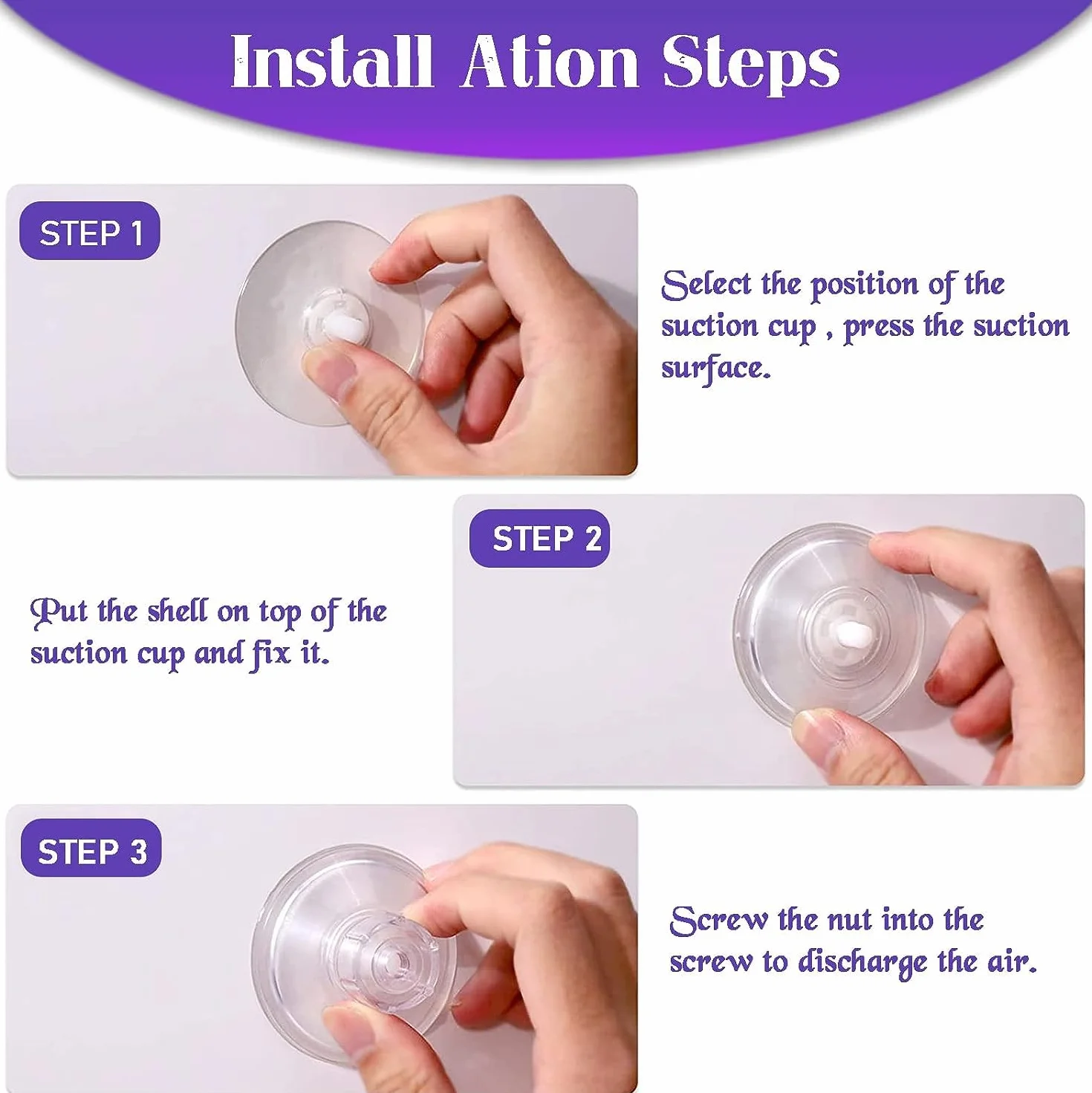 Install Ation Steps

STEP 1

Select the position of the suction cup , press the suction surface.

STEP 2

Put the shell on top of the suction cup and fix it.

STEP 3

Screw the nut into the screw to discharge the air.