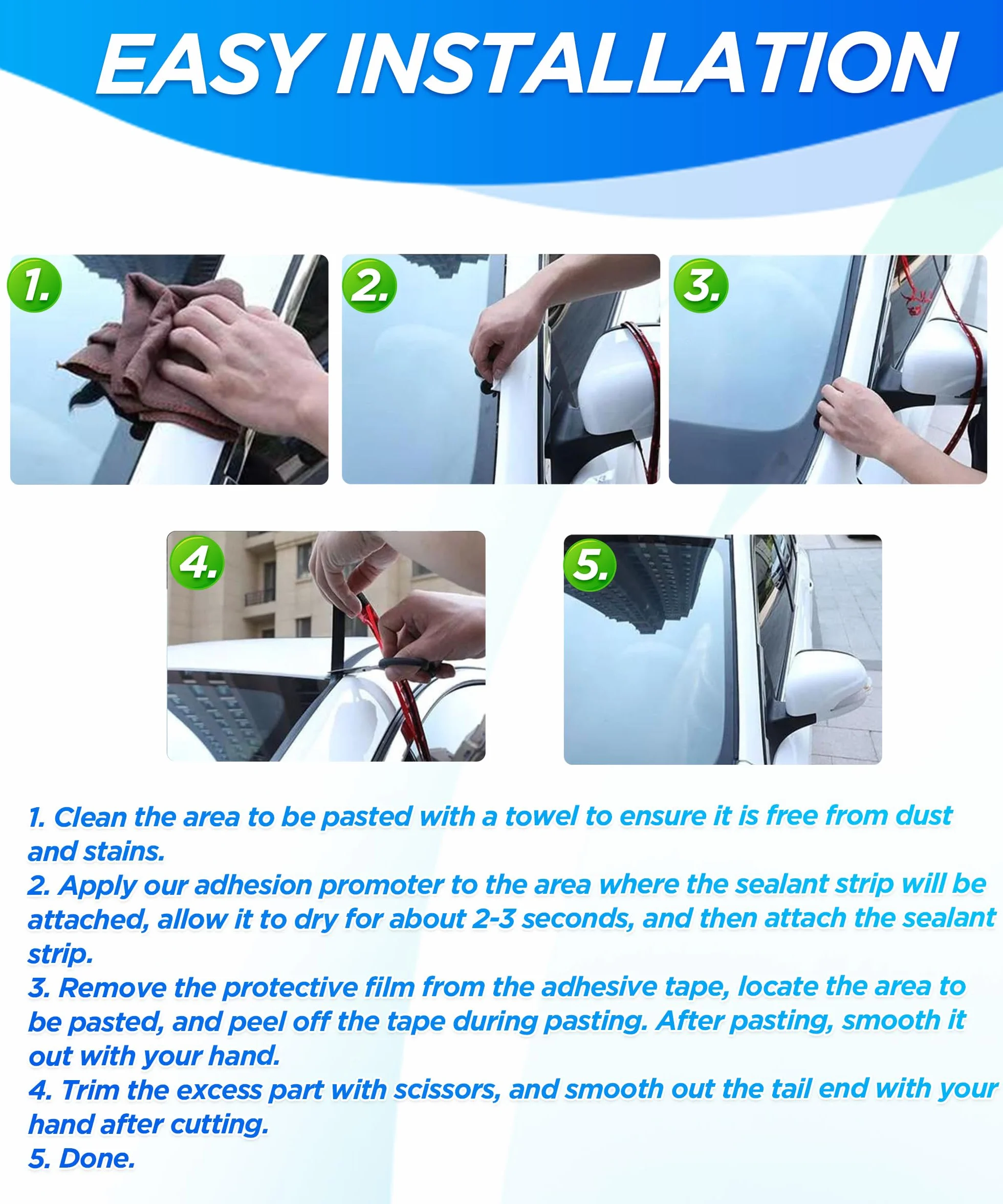 EASY INSTALLATION

1.

2.

3.

4.

5.

1. Clean the area to be pasted with a towel to ensure it is free from dust and stains.
2. Apply our adhesion promoter to the area where the sealant strip will be attached, allow it to dry for about 2-3 seconds, and then attach the sealant strip.
3. Remove the protective film from the adhesive tape, locate the area to be pasted, and peel off the tape during pasting. After pasting, smooth it out with your hand.
4. Trim the excess part with scissors, and smooth out the tail end with your hand after cutting.
5. Done.