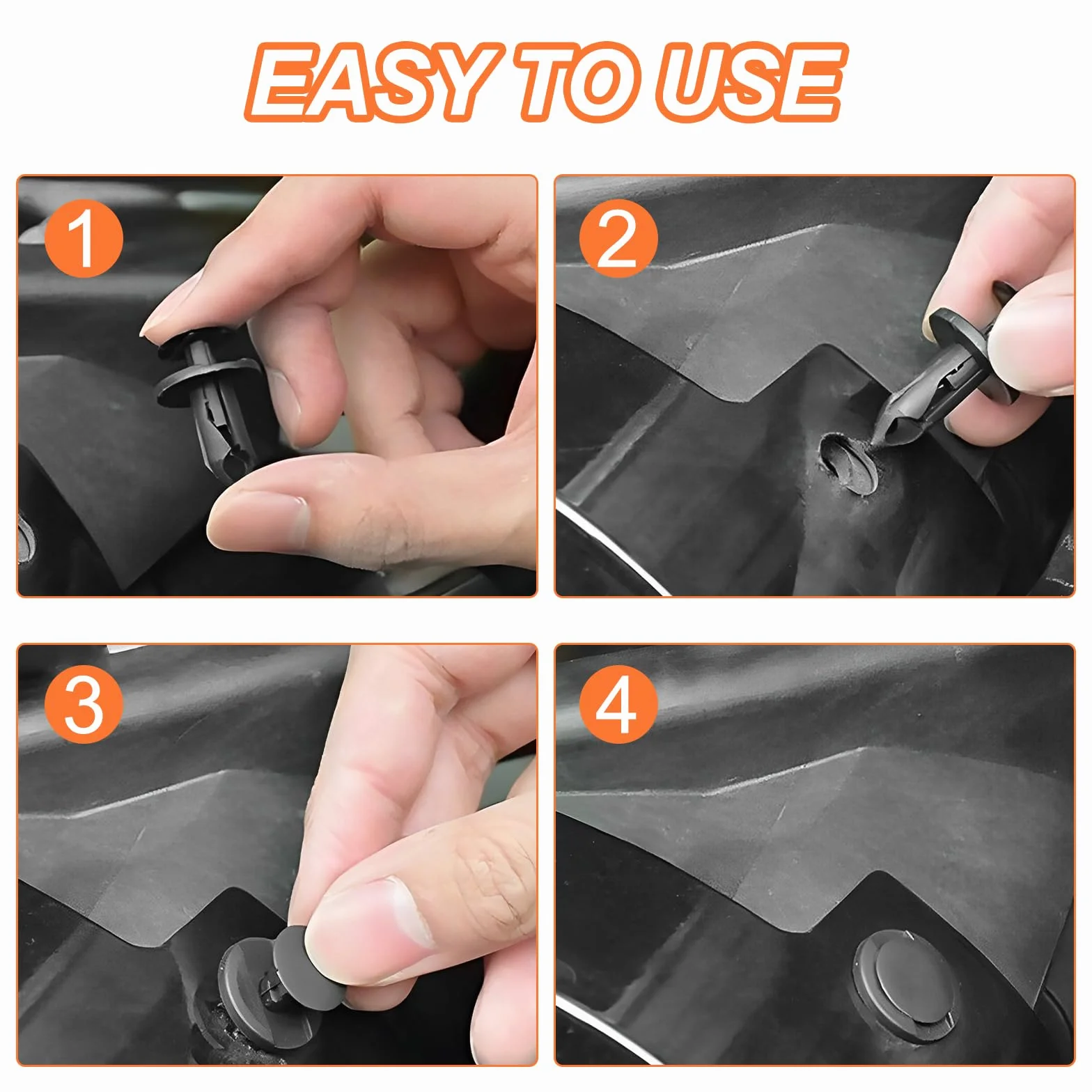 EASY TO USE

1

2

3

4