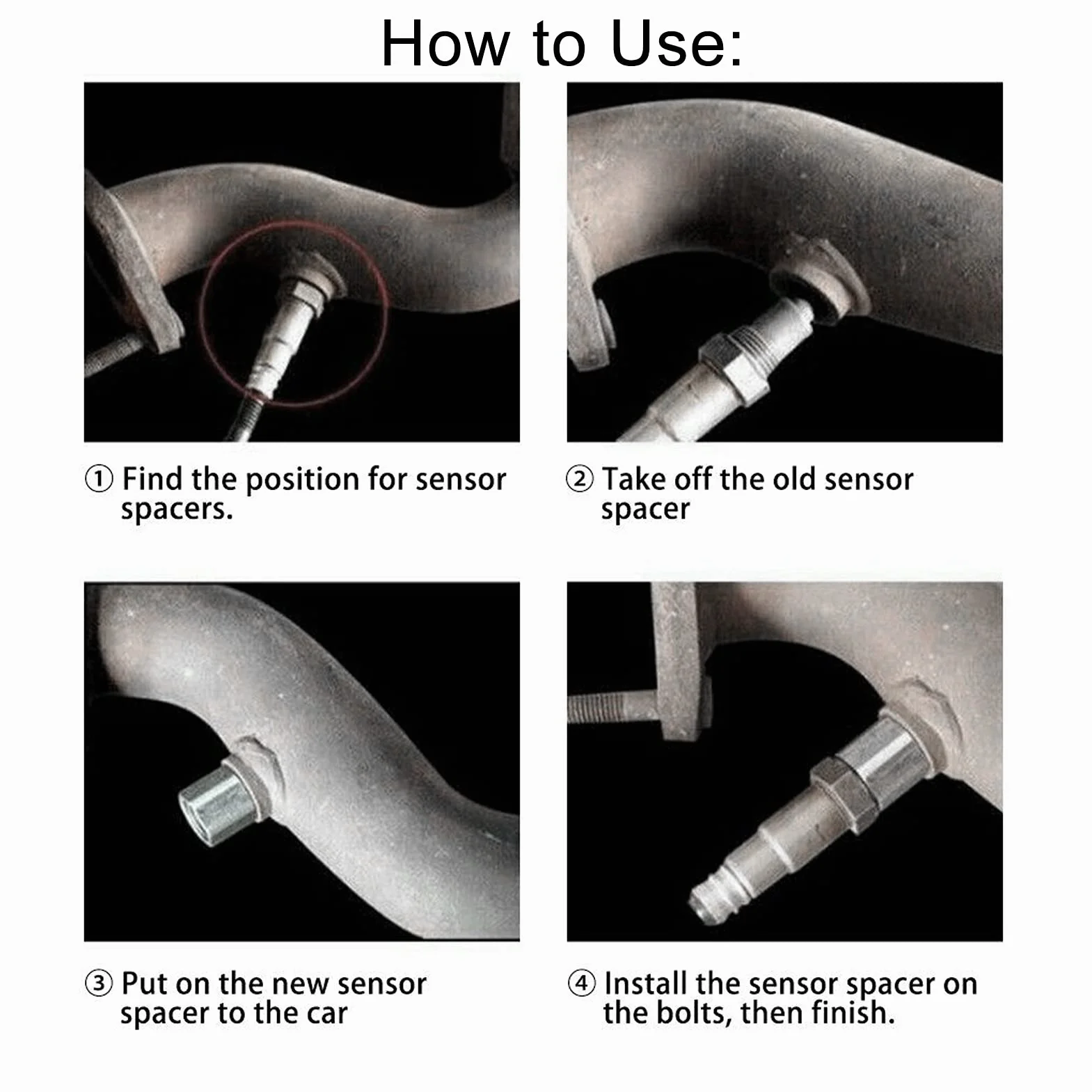 How to Use:

① Find the position for sensor spacers.

② Take off the old sensor spacer

③ Put on the new sensor spacer to the car

④ Install the sensor spacer on the bolts, then finish.