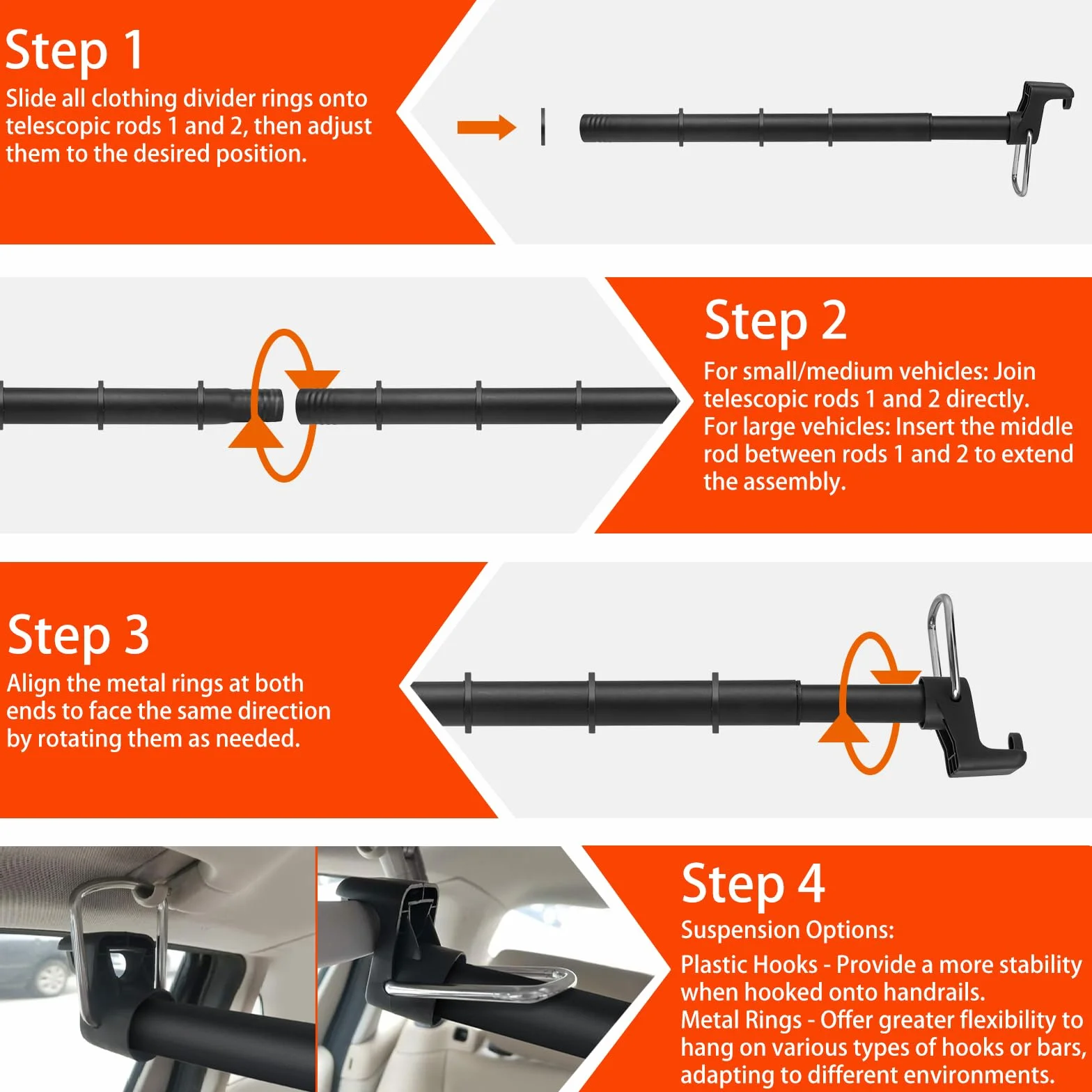 Step 1
Slide all clothing divider rings onto telescopic rods 1 and 2, then adjust them to the desired position.

Step 2
For small/medium vehicles: Join telescopic rods 1 and 2 directly.
For large vehicles: Insert the middle rod between rods 1 and 2 to extend the assembly.

Step 3
Align the metal rings at both ends to face the same direction by rotating them as needed.

Step 4
Suspension Options:
Plastic Hooks - Provide a more stability when hooked onto handrails.
Metal Rings - Offer greater flexibility to hang on various types of hooks or bars, adapting to different environments.