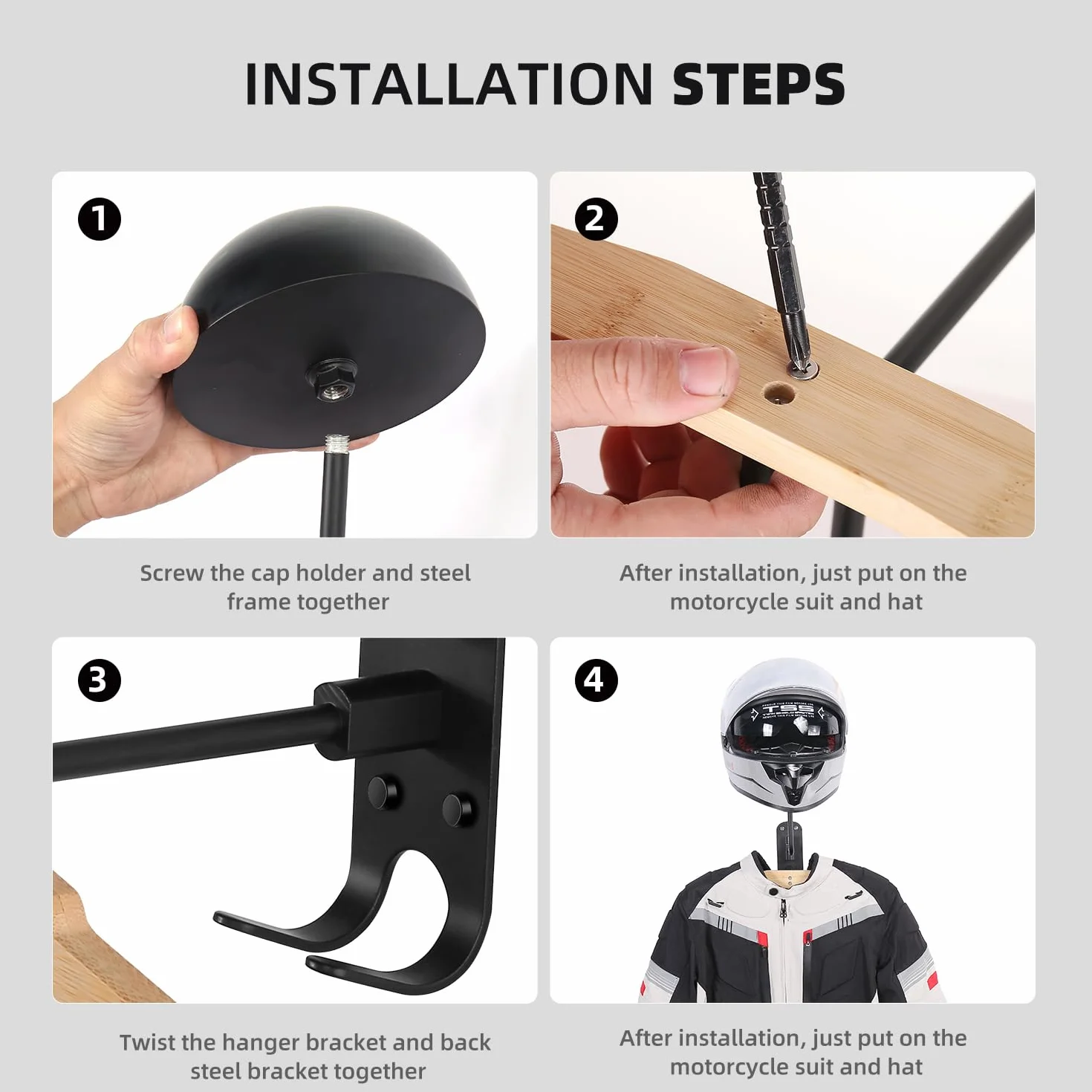 INSTALLATION STEPS

1

Screw the cap holder and steel frame together

2

After installation, just put on the motorcycle suit and hat

3

Twist the hanger bracket and back steel bracket together

4

TSS

After installation, just put on the motorcycle suit and hat