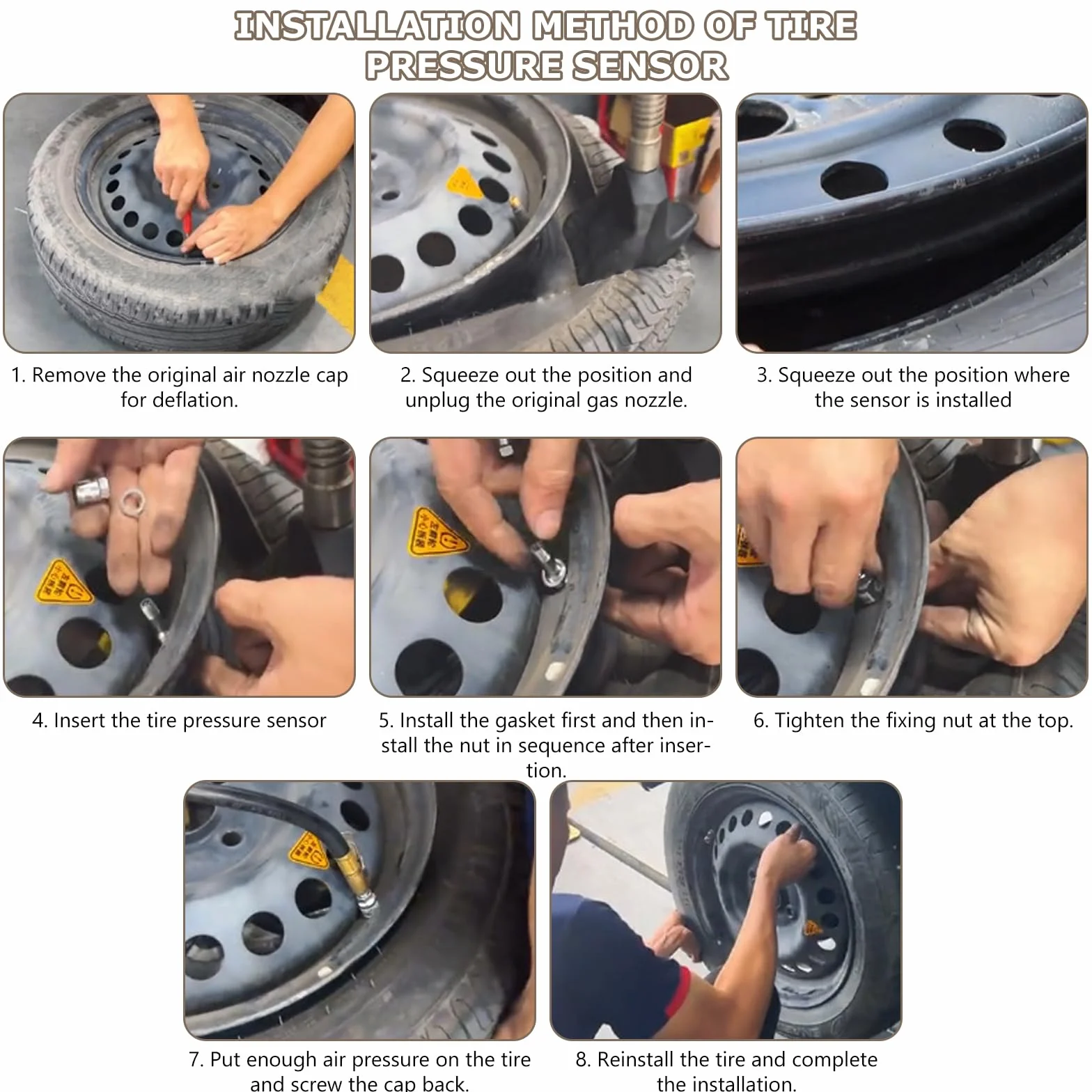 INSTALLATION METHOD OF TIRE PRESSURE SENSOR

1. Remove the original air nozzle cap for deflation.

2. Squeeze out the position and unplug the original gas nozzle.

3. Squeeze out the position where the sensor is installed

4. Insert the tire pressure sensor

5. Install the gasket first and then install the nut in sequence after insertion.

6. Tighten the fixing nut at the top.

7. Put enough air pressure on the tire and screw the cap back.

8. Reinstall the tire and complete the installation.