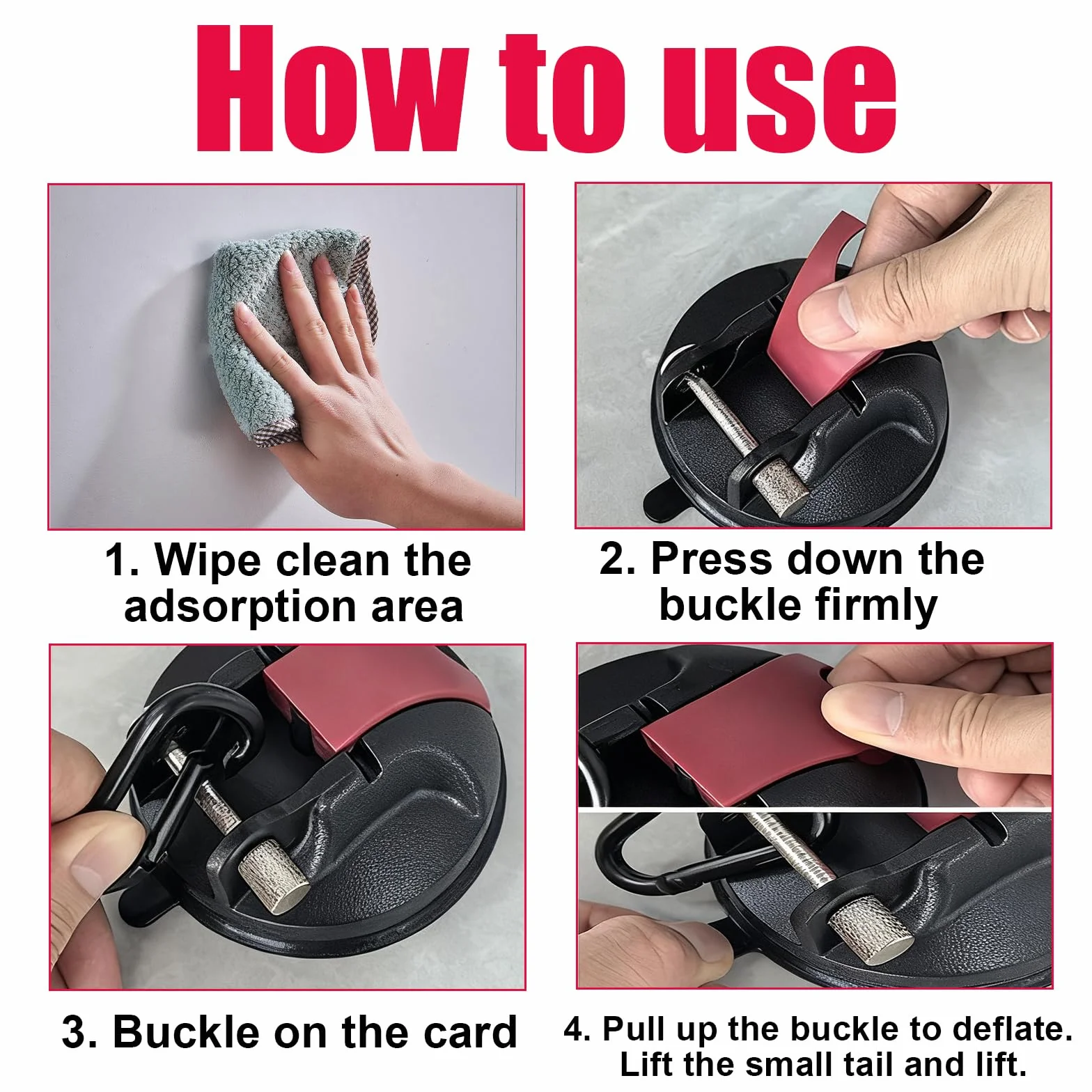 How to use

1. Wipe clean the adsorption area

2. Press down the buckle firmly

3. Buckle on the card

4. Pull up the buckle to deflate. Lift the small tail and lift.