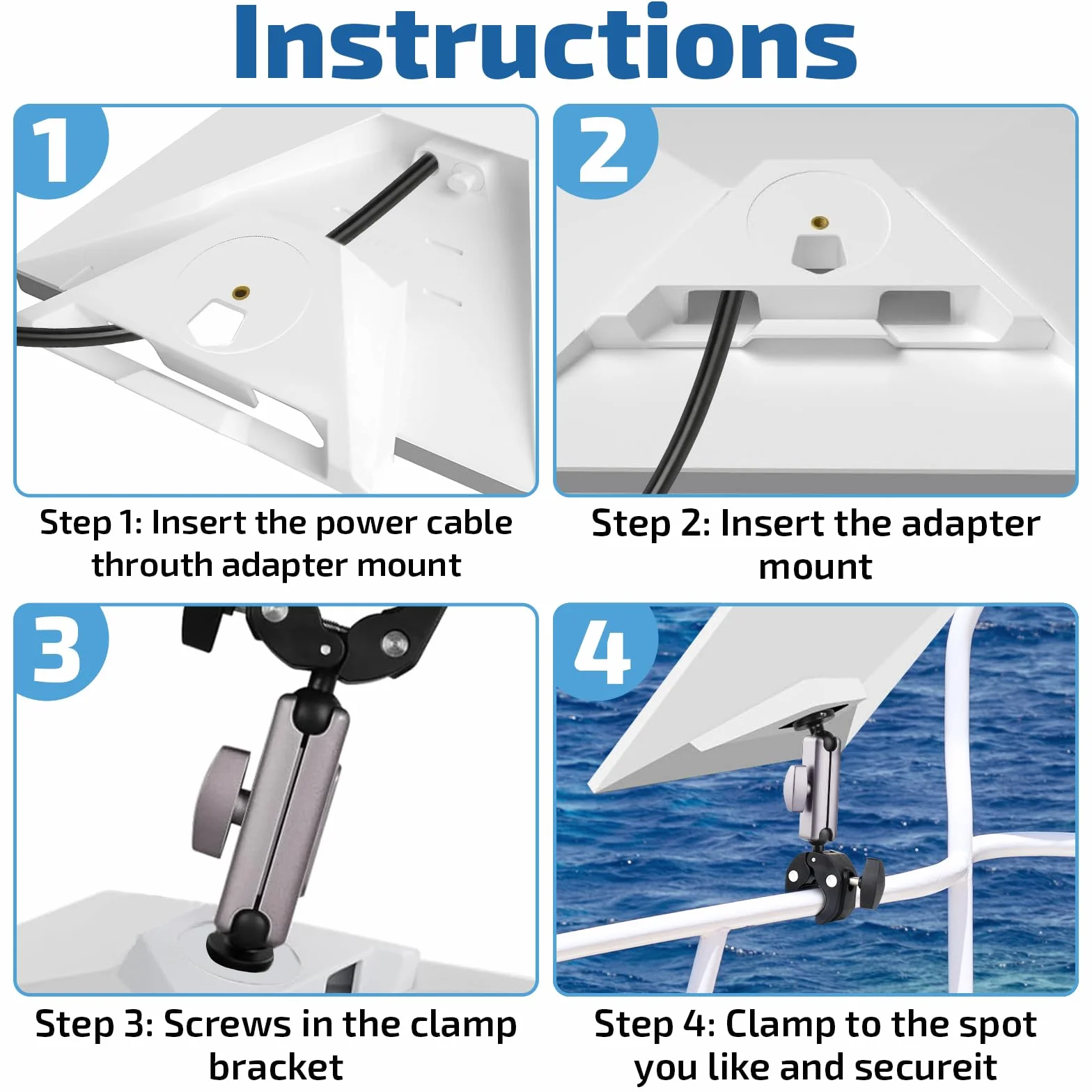 Instructions

1

Step 1: Insert the power cable throuth adapter mount

2

Step 2: Insert the adapter mount

3

Step 3: Screws in the clamp bracket

4

Step 4: Clamp to the spot you like and secureit