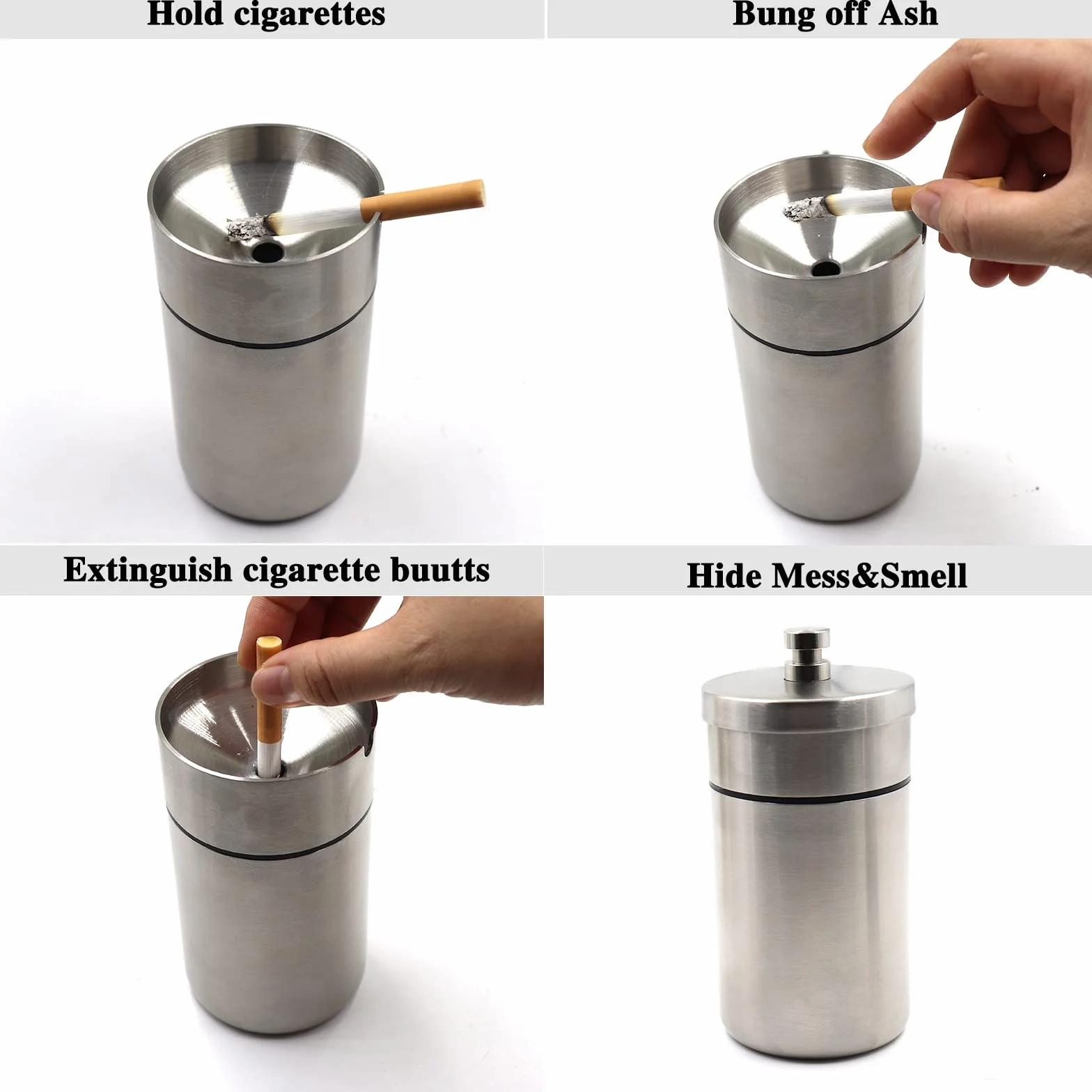 Hold cigarettes

Bung off Ash

Extinguish cigarette buutts

Hide Mess&Smell