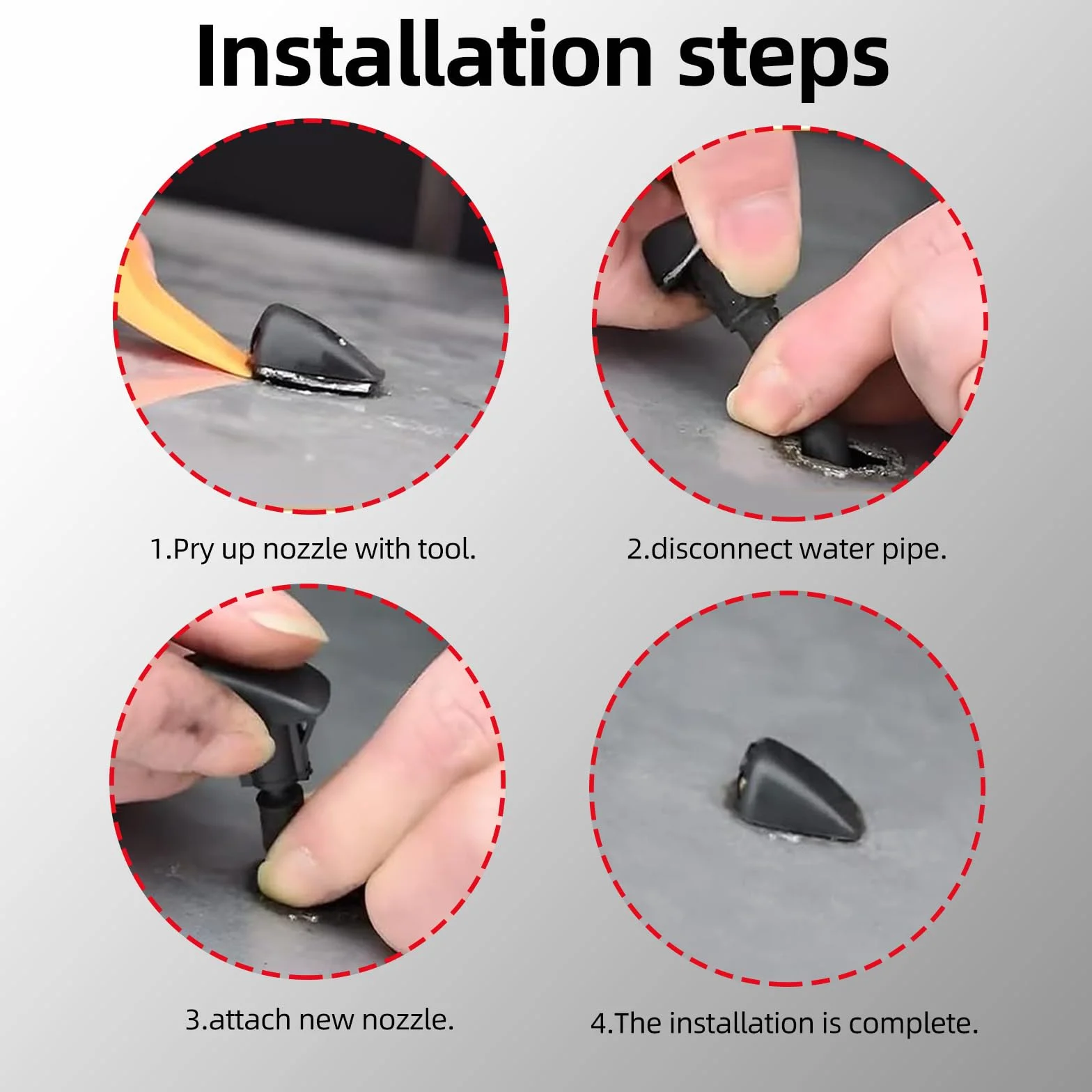 Installation steps

1.Pry up nozzle with tool.

2.disconnect water pipe.

3.attach new nozzle.

4.The installation is complete.