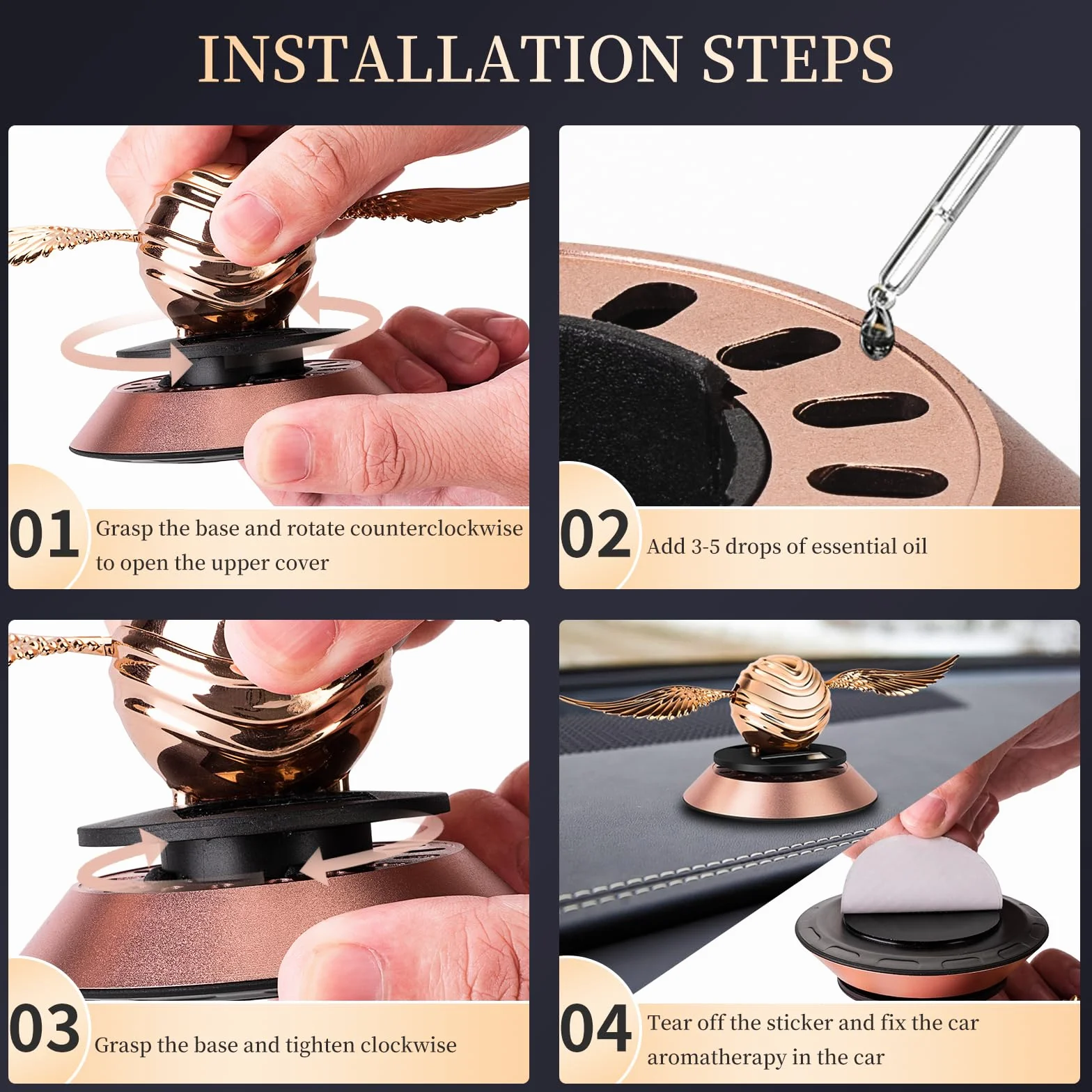 INSTALLATION STEPS

01 Grasp the base and rotate counterclockwise to open the upper cover

02 Add 3-5 drops of essential oil

03 Grasp the base and tighten clockwise

04 Tear off the sticker and fix the car aromatherapy in the car