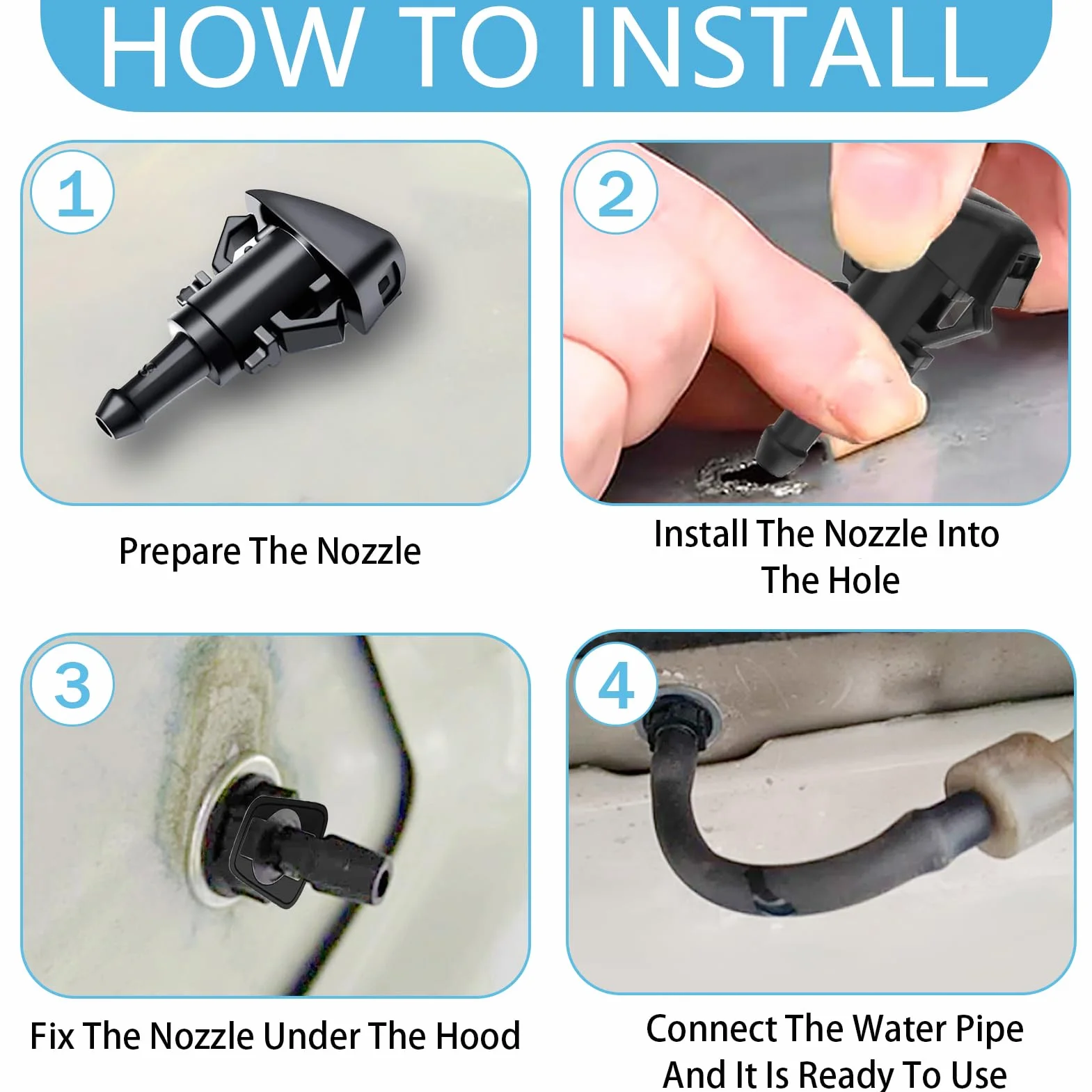 HOW TO INSTALL

1

Prepare The Nozzle

2

Install The Nozzle Into The Hole

3

Fix The Nozzle Under The Hood

4

Connect The Water Pipe And It Is Ready To Use