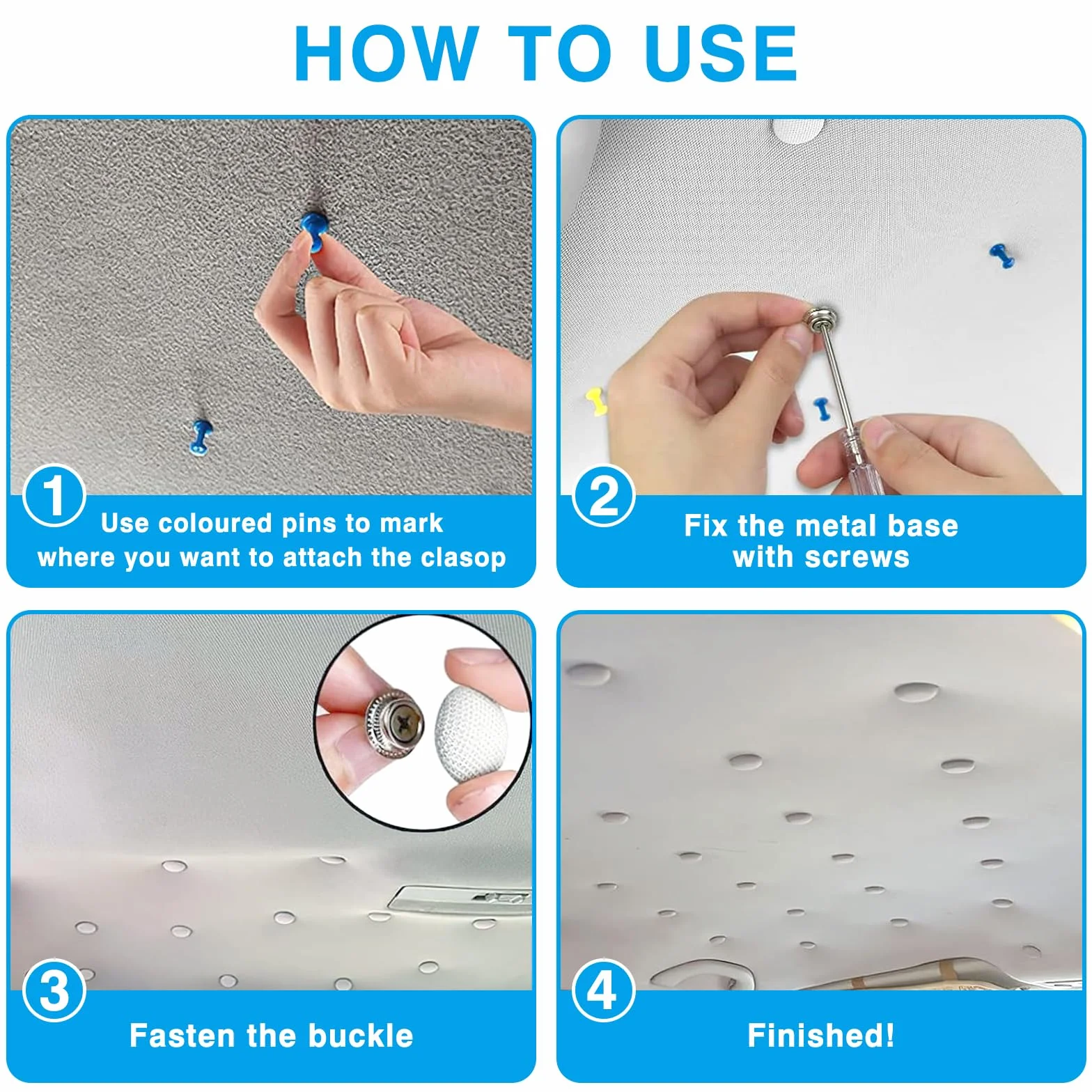 HOW TO USE

1
Use coloured pins to mark where you want to attach the clasop

2
Fix the metal base with screws

3
Fasten the buckle

4
Finished!