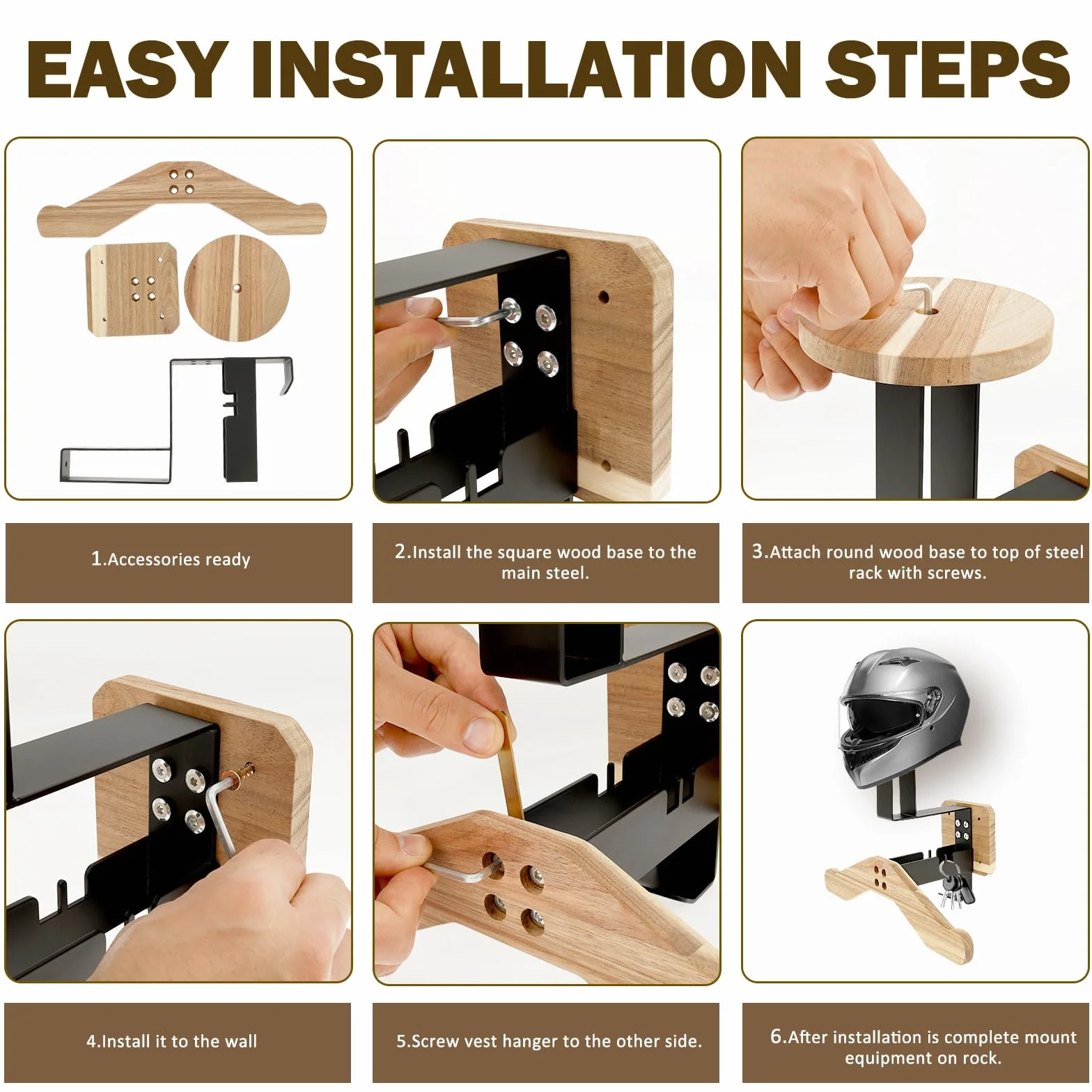 EASY INSTALLATION STEPS

1.Accessories ready

2.Install the square wood base to the main steel.

3.Attach round wood base to top of steel rack with screws.

4.Install it to the wall

5.Screw vest hanger to the other side.

6.After installation is complete mount equipment on rock.