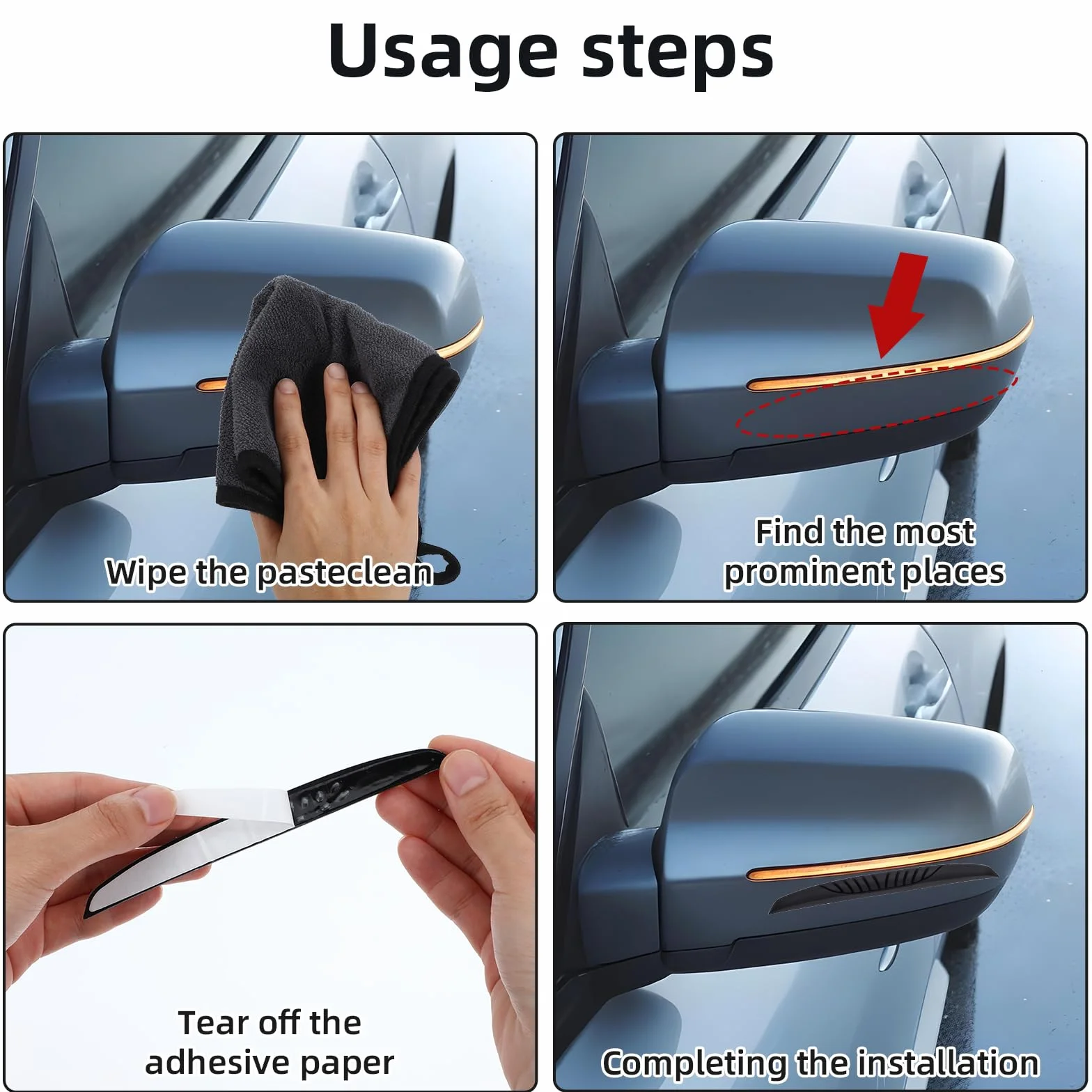 Usage steps

Wipe the pasteclean

Find the most prominent places

Tear off the adhesive paper

Completing the installation