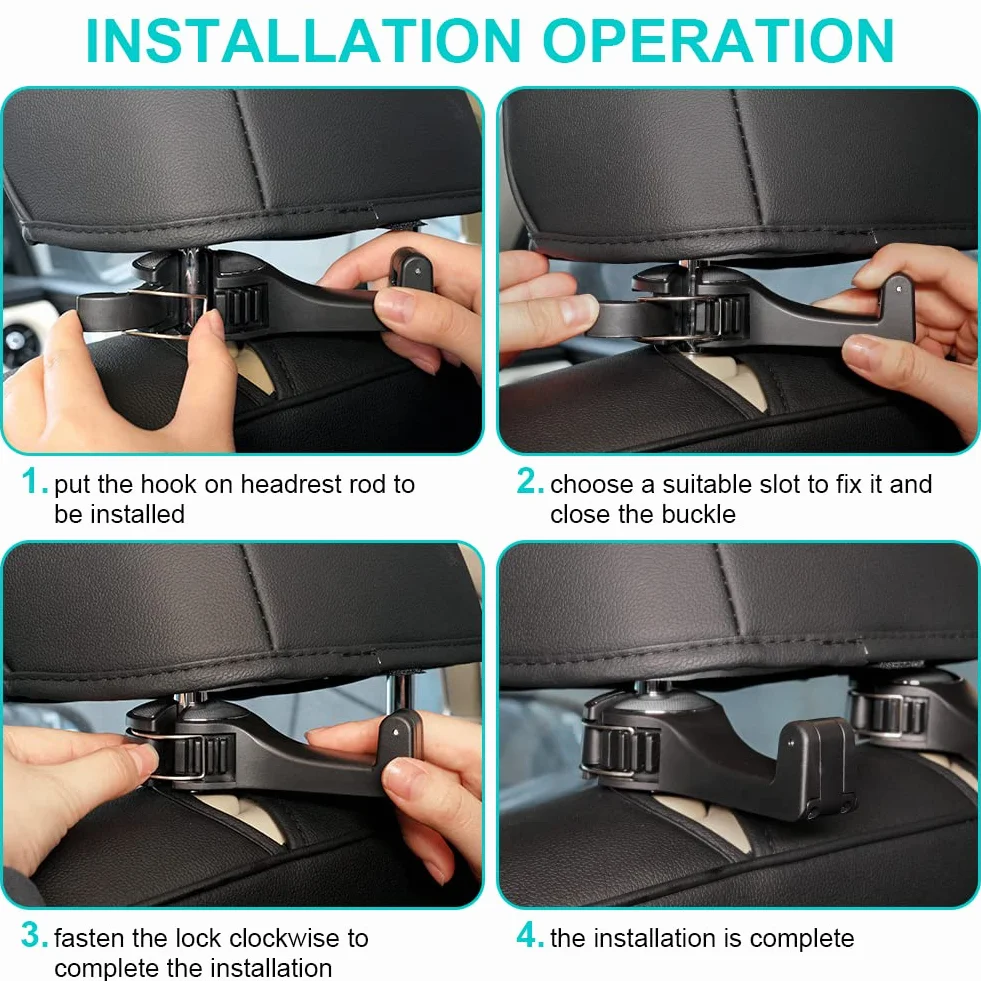 INSTALLATION OPERATION

1. put the hook on headrest rod to be installed

2. choose a suitable slot to fix it and close the buckle

3. fasten the lock clockwise to complete the installation

4. the installation is complete