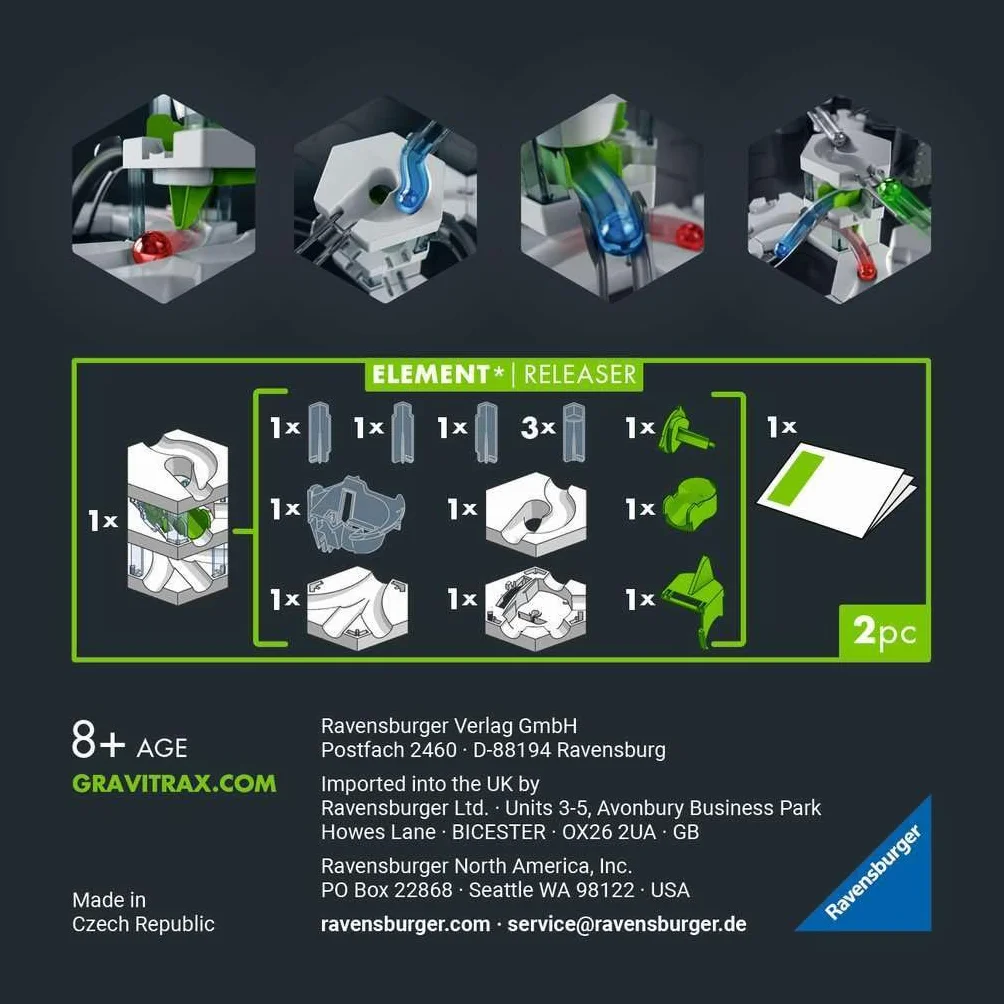 ELEMENT* | RELEASER

1x

1x 1x 1x 3x 1x

1x 1x 1x

1x 1x 1x

1x

2pc

8+ AGE
GRAVITRAX.COM

Made in
Czech Republic

Ravensburger Verlag GmbH
Postfach 2460 · D-88194 Ravensburg

Imported into the UK by
Ravensburger Ltd. · Units 3-5, Avonbury Business Park
Howes Lane · BICESTER · OX26 2UA · GB

Ravensburger North America, Inc.
PO Box 22868 · Seattle WA 98122 · USA

ravensburger.com · service@ravensburger.de

Ravensburger