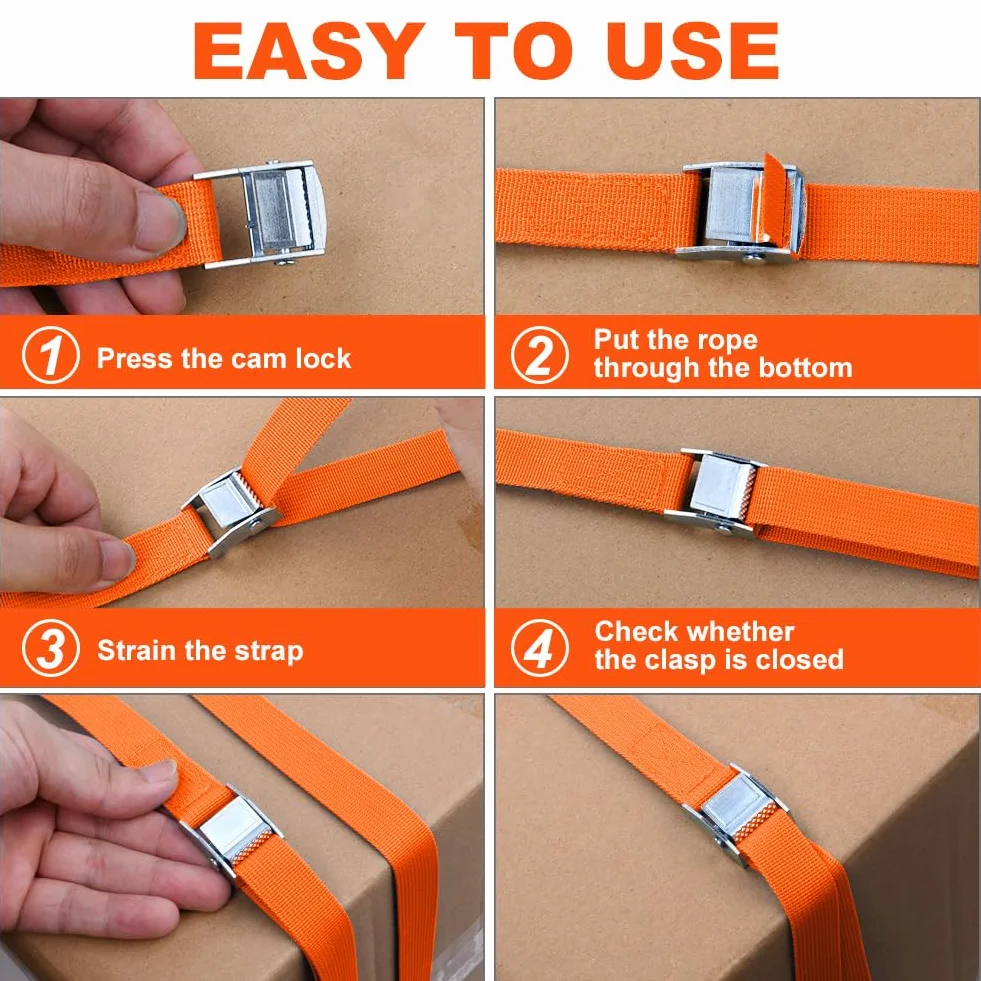 EASY TO USE

1 Press the cam lock

2 Put the rope through the bottom

3 Strain the strap

4 Check whether the clasp is closed