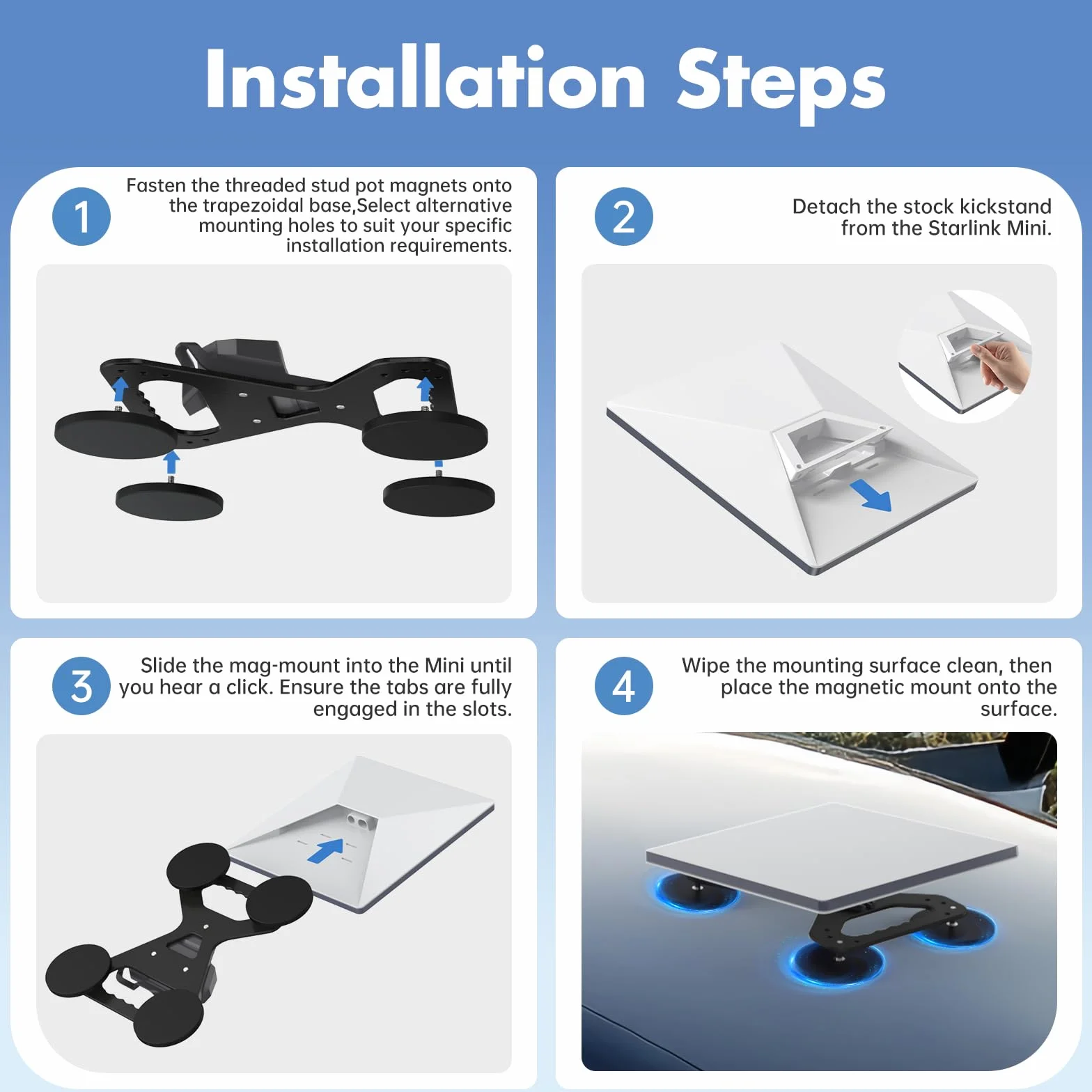 Installation Steps

1

Fasten the threaded stud pot magnets onto the trapezoidal base,Select alternative mounting holes to suit your specific installation requirements.

2

Detach the stock kickstand from the Starlink Mini.

3

Slide the mag-mount into the Mini until you hear a click. Ensure the tabs are fully engaged in the slots.

4

Wipe the mounting surface clean, then place the magnetic mount onto the surface.