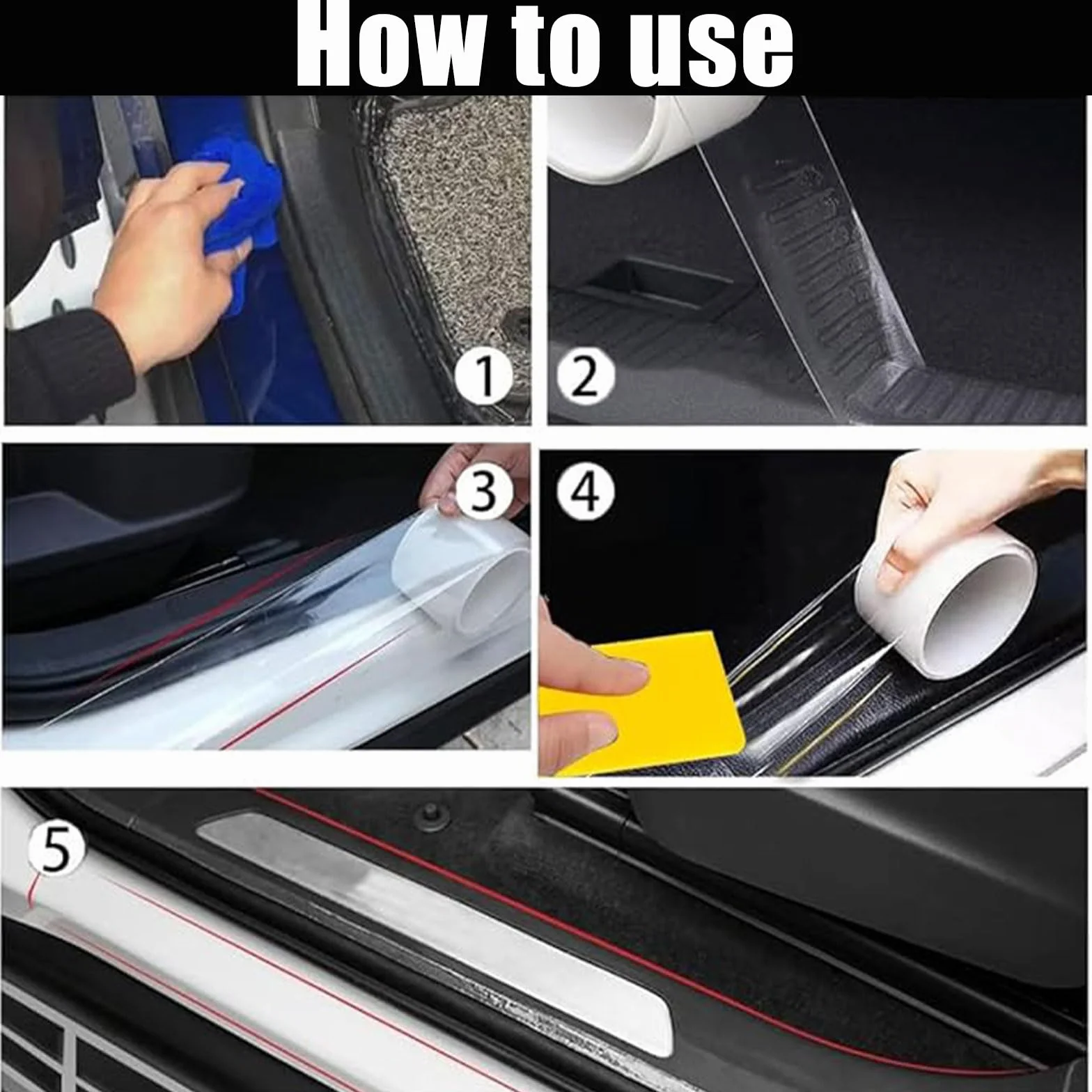 How to use

1

2

3

4

5