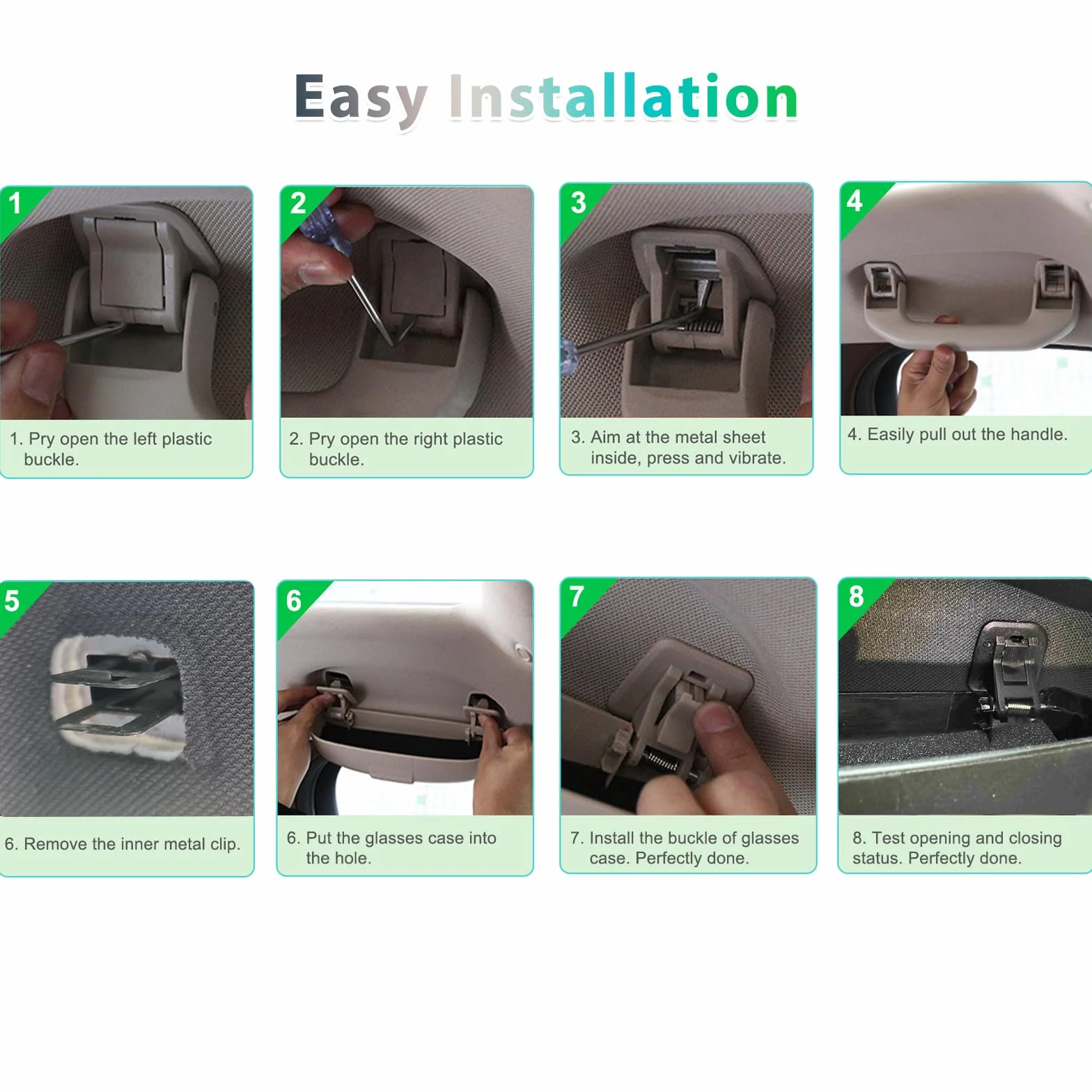 Easy Installation

1

1. Pry open the left plastic buckle.

2

2. Pry open the right plastic buckle.

3

3. Aim at the metal sheet inside, press and vibrate.

4

4. Easily pull out the handle.

5

6. Remove the inner metal clip.

6

6. Put the glasses case into the hole.

7

7. Install the buckle of glasses case. Perfectly done.

8

8. Test opening and closing status. Perfectly done.