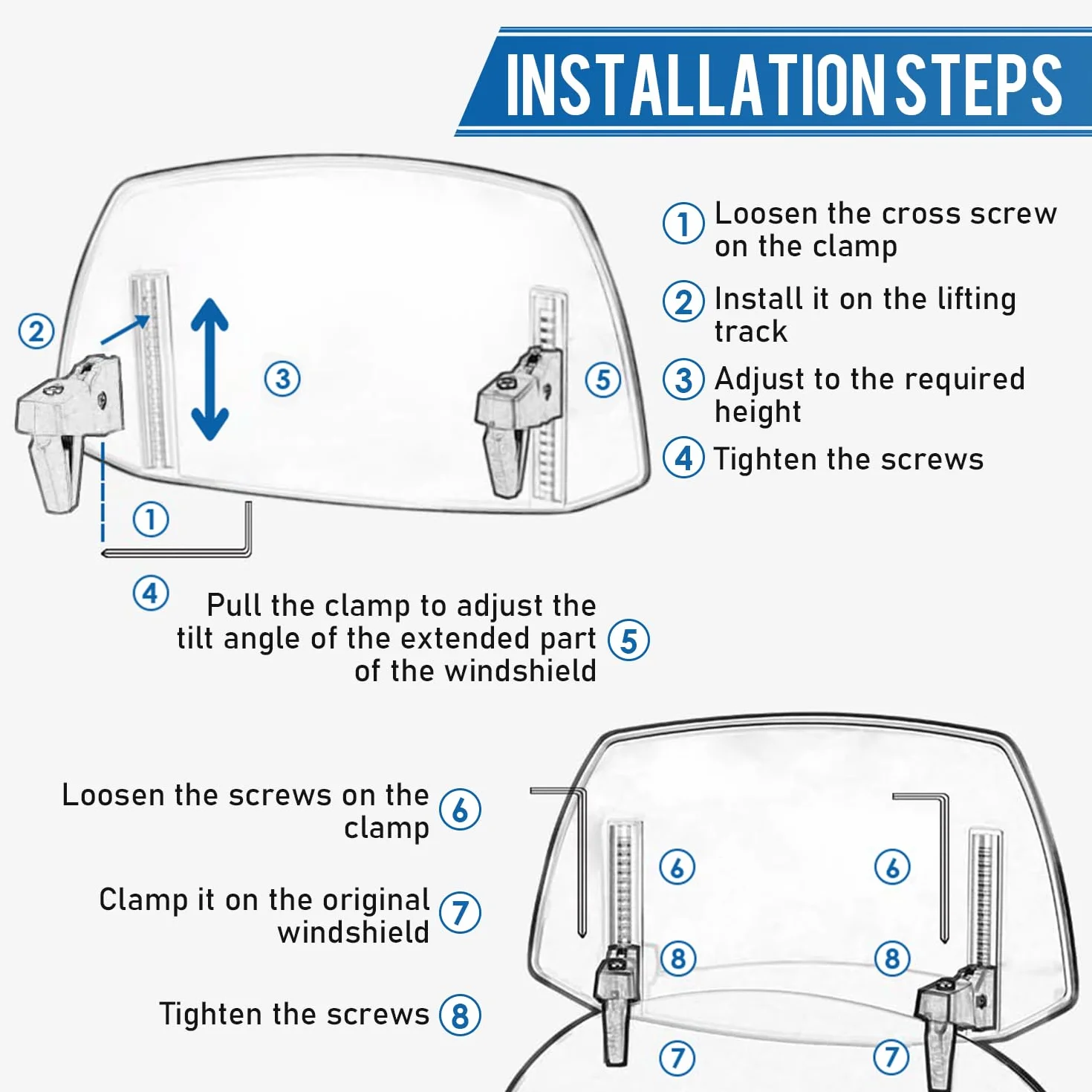 INSTALLATION STEPS

② ③ ⑤ ① ④

① Loosen the cross screw on the clamp

② Install it on the lifting track

③ Adjust to the required height

④ Tighten the screws

Pull the clamp to adjust the tilt angle of the extended part of the windshield ⑤

Loosen the screws on the clamp ⑥

Clamp it on the original windshield ⑦

Tighten the screws ⑧

⑥ ⑥ ⑧ ⑧ ⑦ ⑦