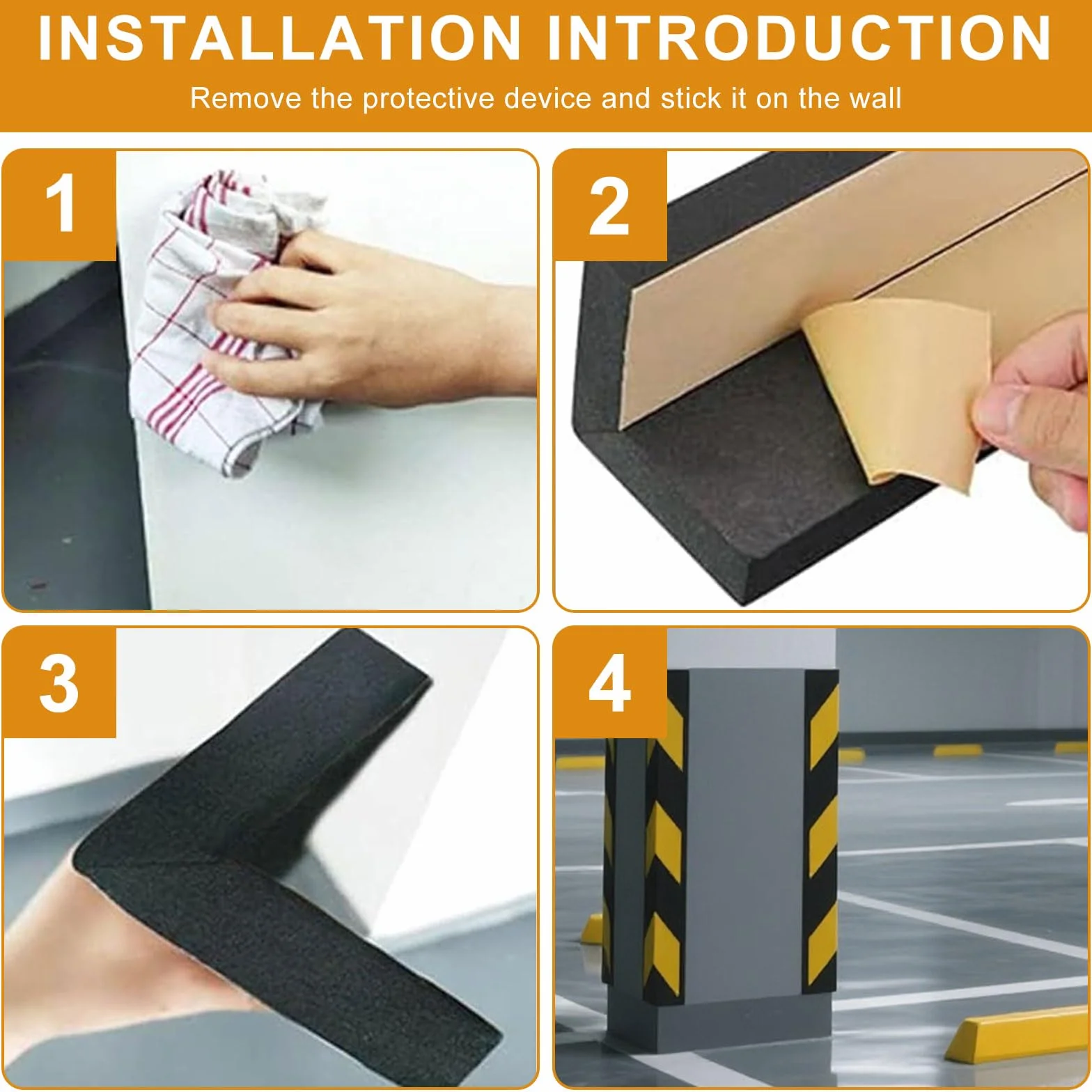 INSTALLATION INTRODUCTION

Remove the protective device and stick it on the wall

1

2

3

4