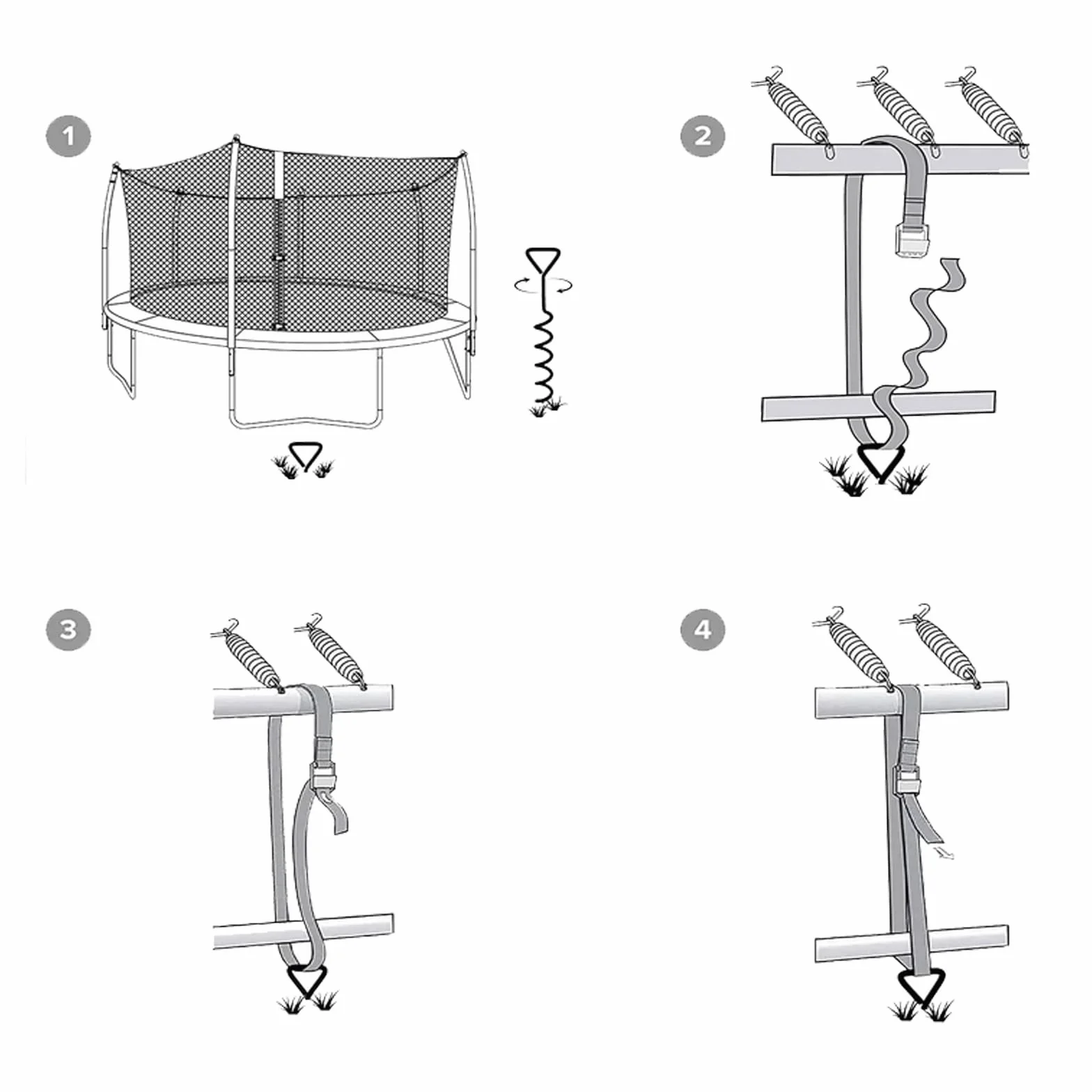 1

2

3

4