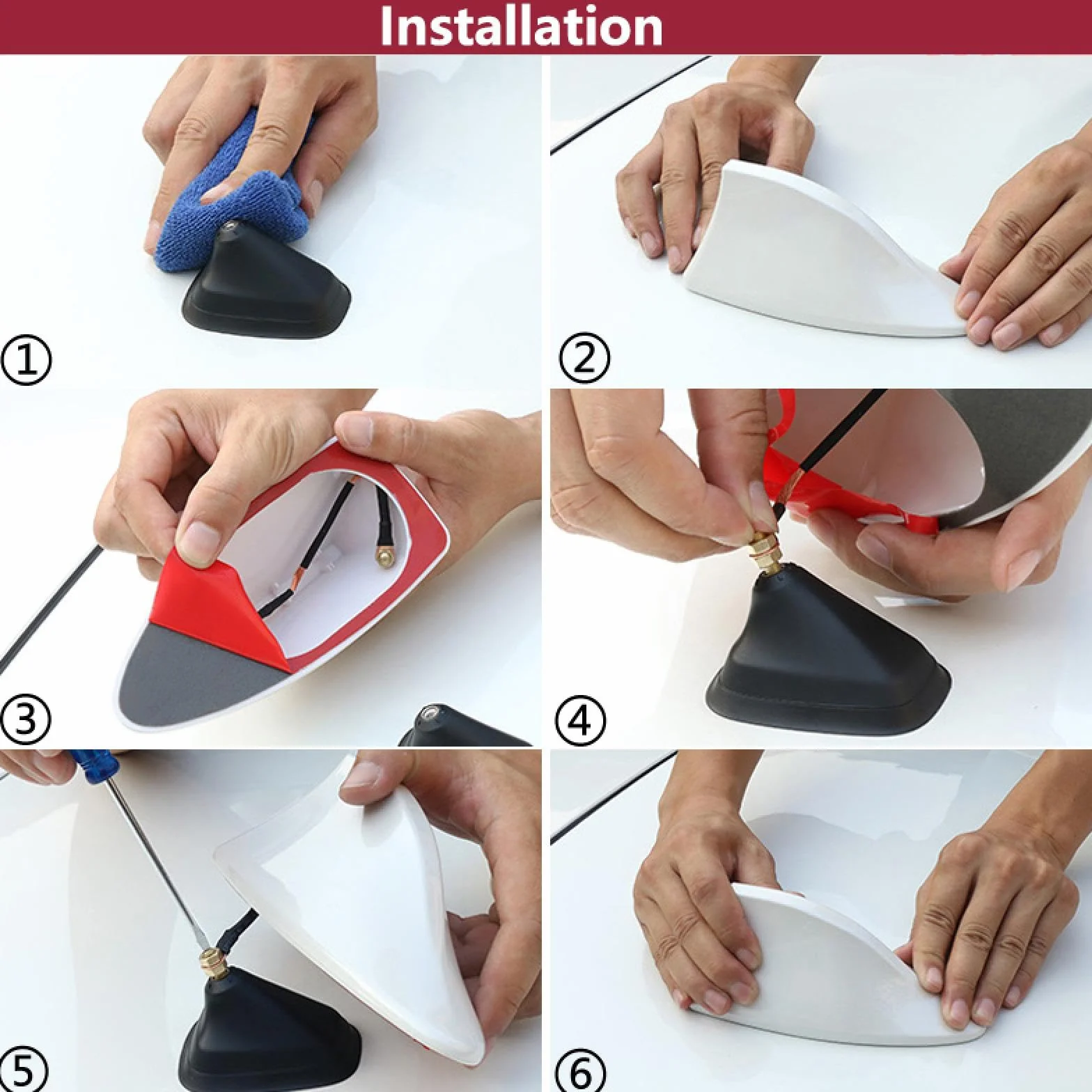 Installation

①

②

③

④

⑤

⑥