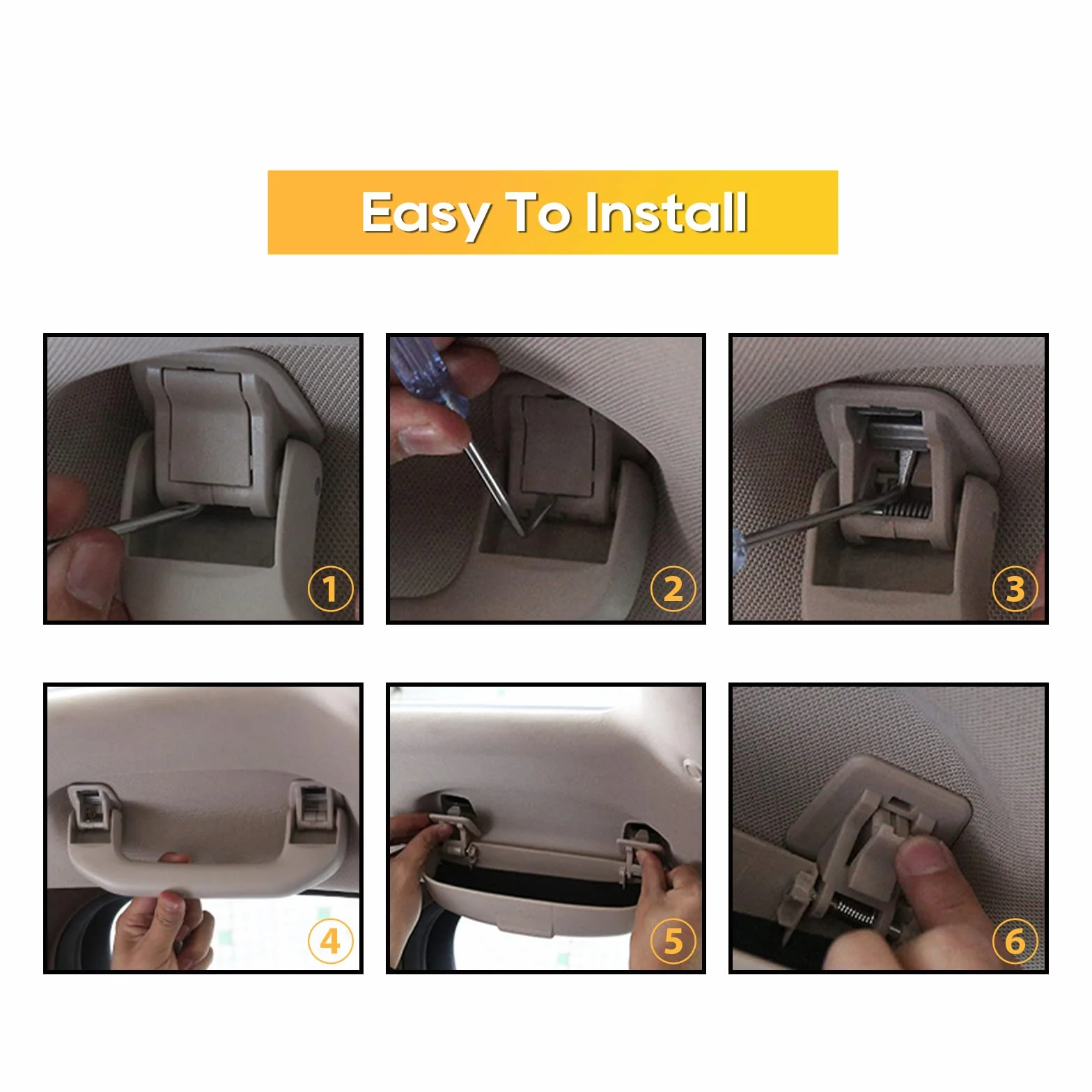 Easy To Install

1

2

3

4

5

6