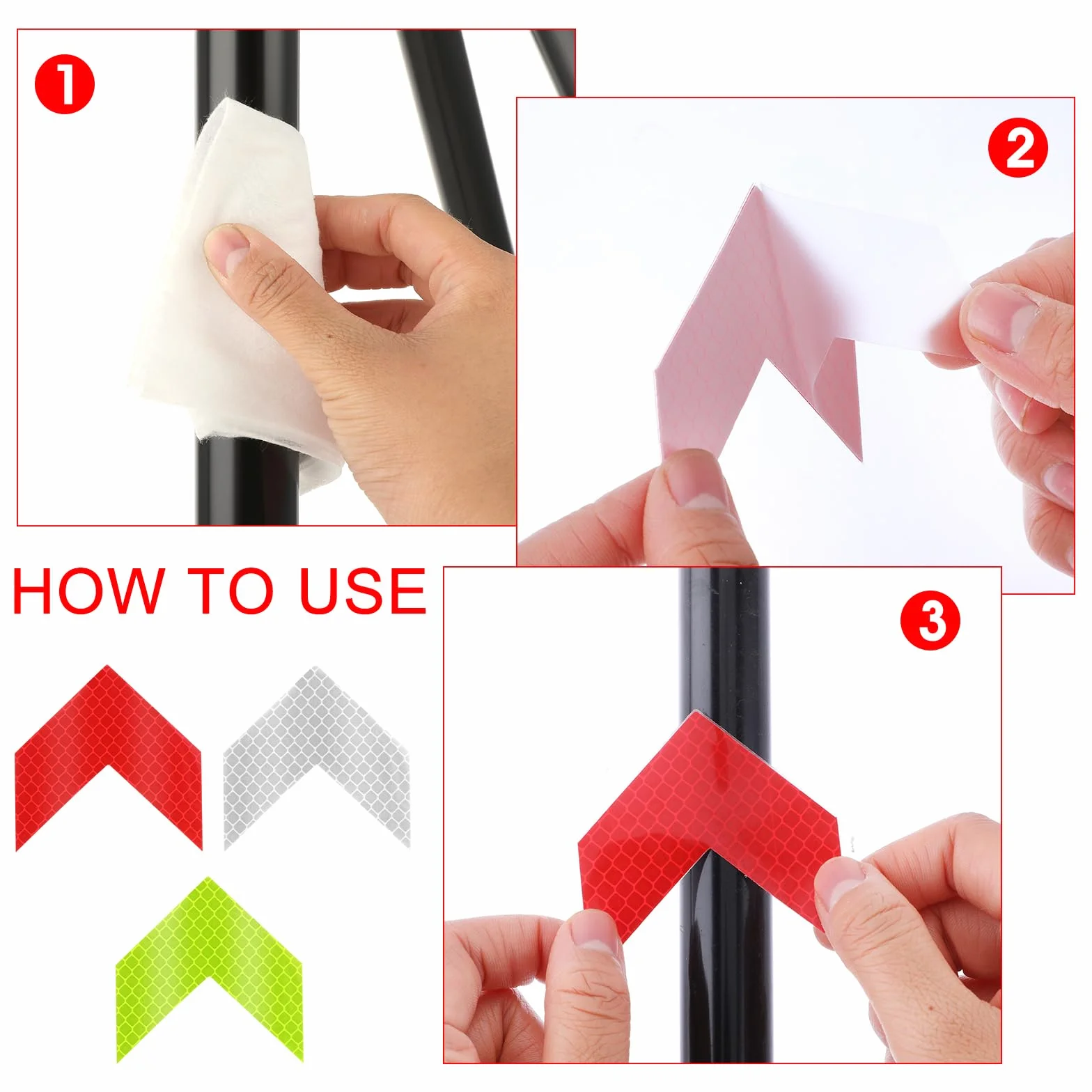 1

2

HOW TO USE

3