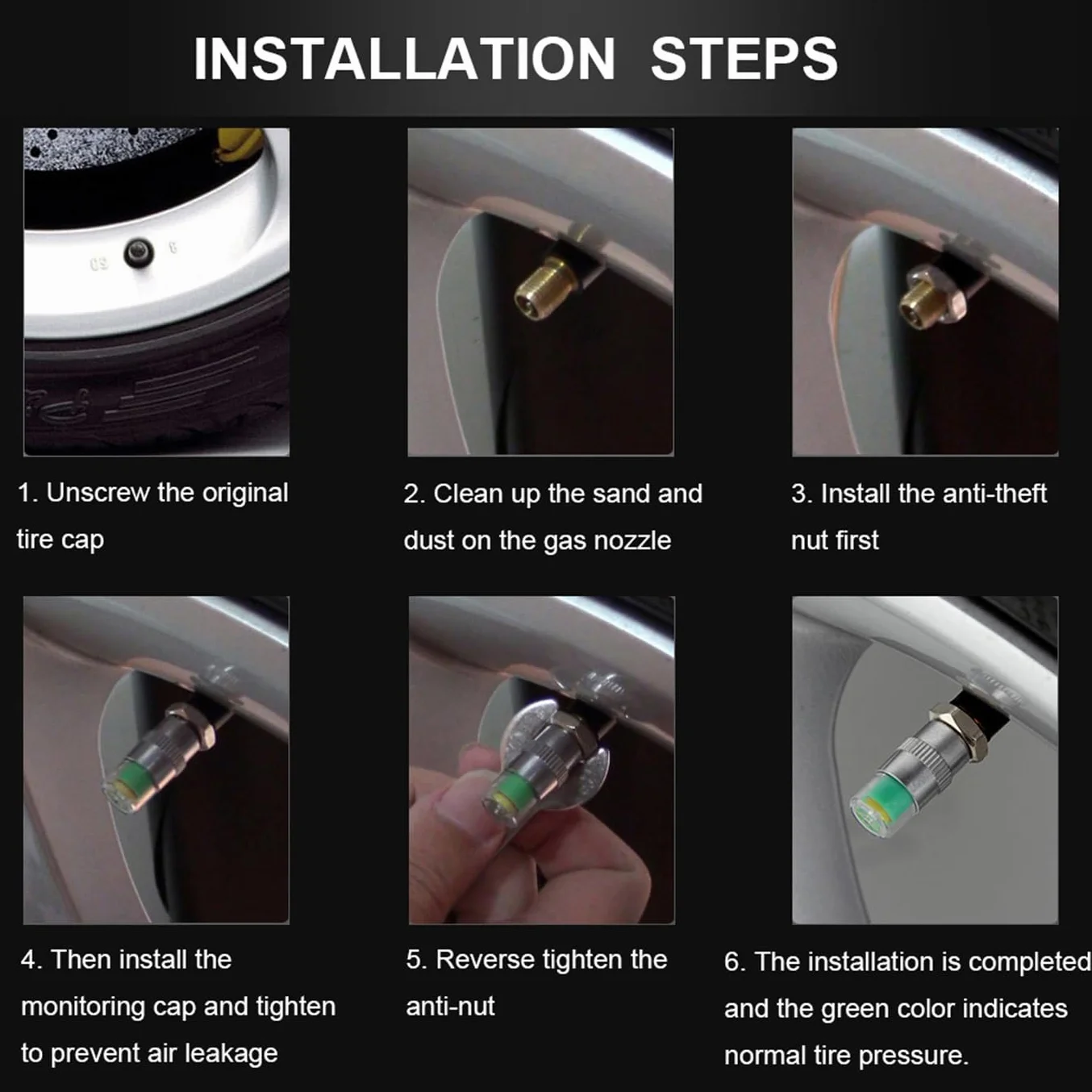 INSTALLATION STEPS

1. Unscrew the original tire cap

2. Clean up the sand and dust on the gas nozzle

3. Install the anti-theft nut first

4. Then install the monitoring cap and tighten to prevent air leakage

5. Reverse tighten the anti-nut

6. The installation is completed and the green color indicates normal tire pressure.