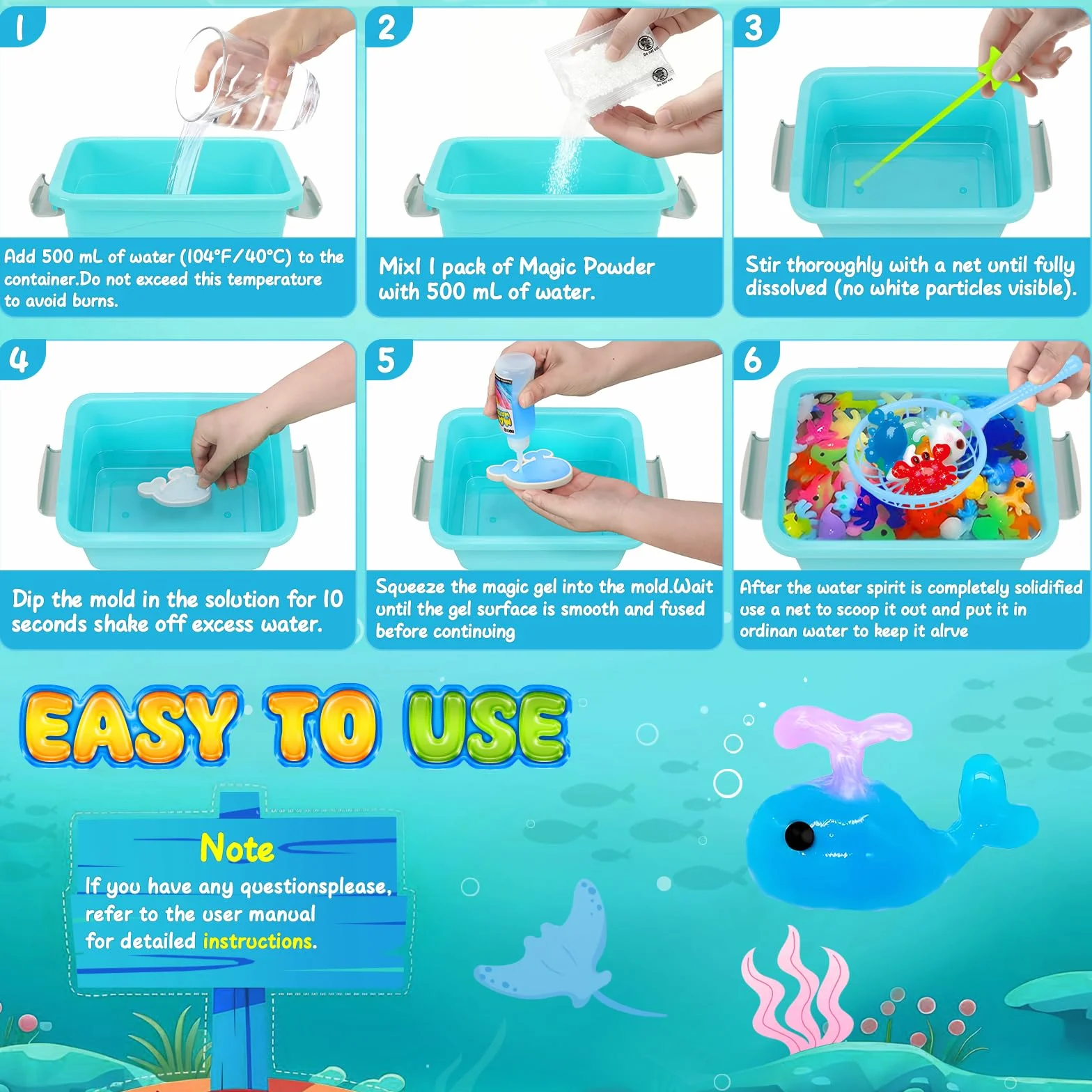 1

Add 500 mL of water (104°F/40°C) to the container.Do not exceed this temperature to avoid burns.

2

Mixl 1 pack of Magic Powder with 500 mL of water.

3

Stir thoroughly with a net until fully dissolved (no white particles visible).

4

Dip the mold in the solution for 10 seconds shake off excess water.

5

Squeeze the magic gel into the mold.Wait until the gel surface is smooth and fused before continuing

6

After the water spirit is completely solidified use a net to scoop it out and put it in ordinan water to keep it alrve

EASY TO USE

Note

If you have any questionsplease, refer to the user manual for detailed instructions.