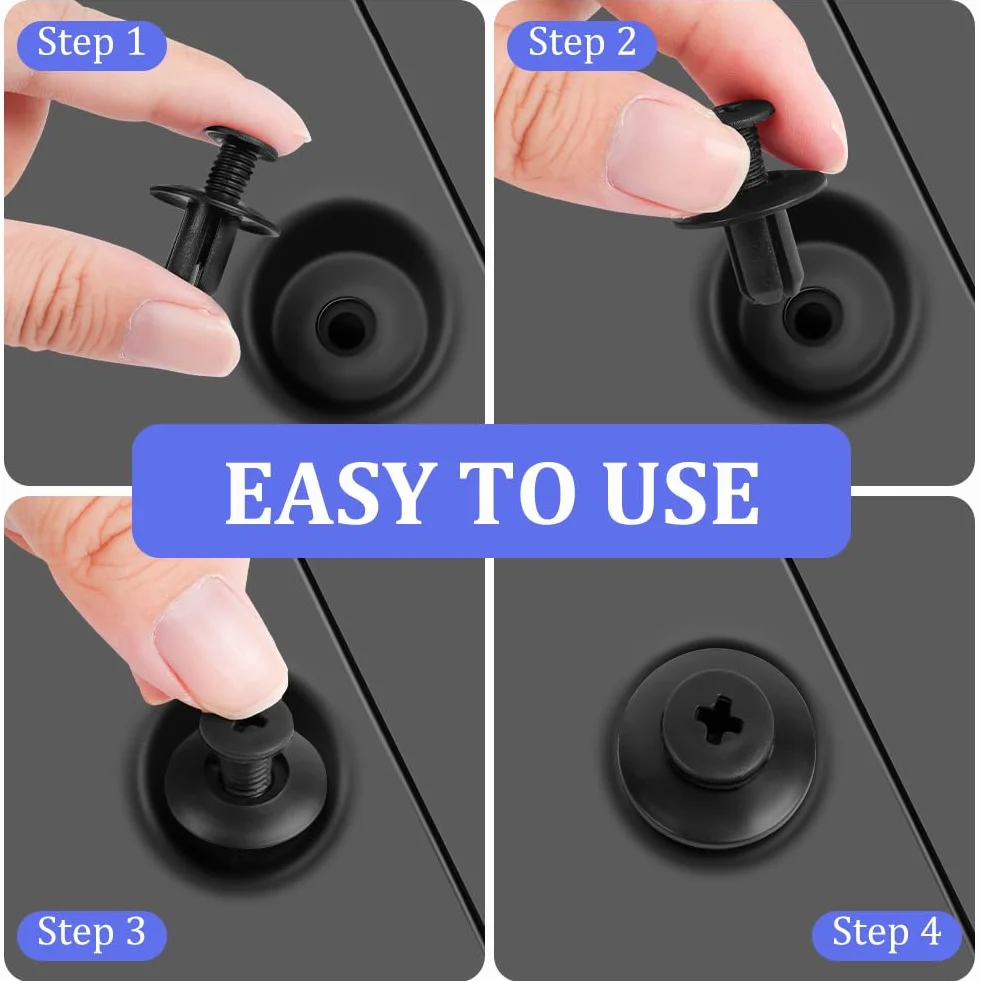 Step 1

Step 2

EASY TO USE

Step 3

Step 4