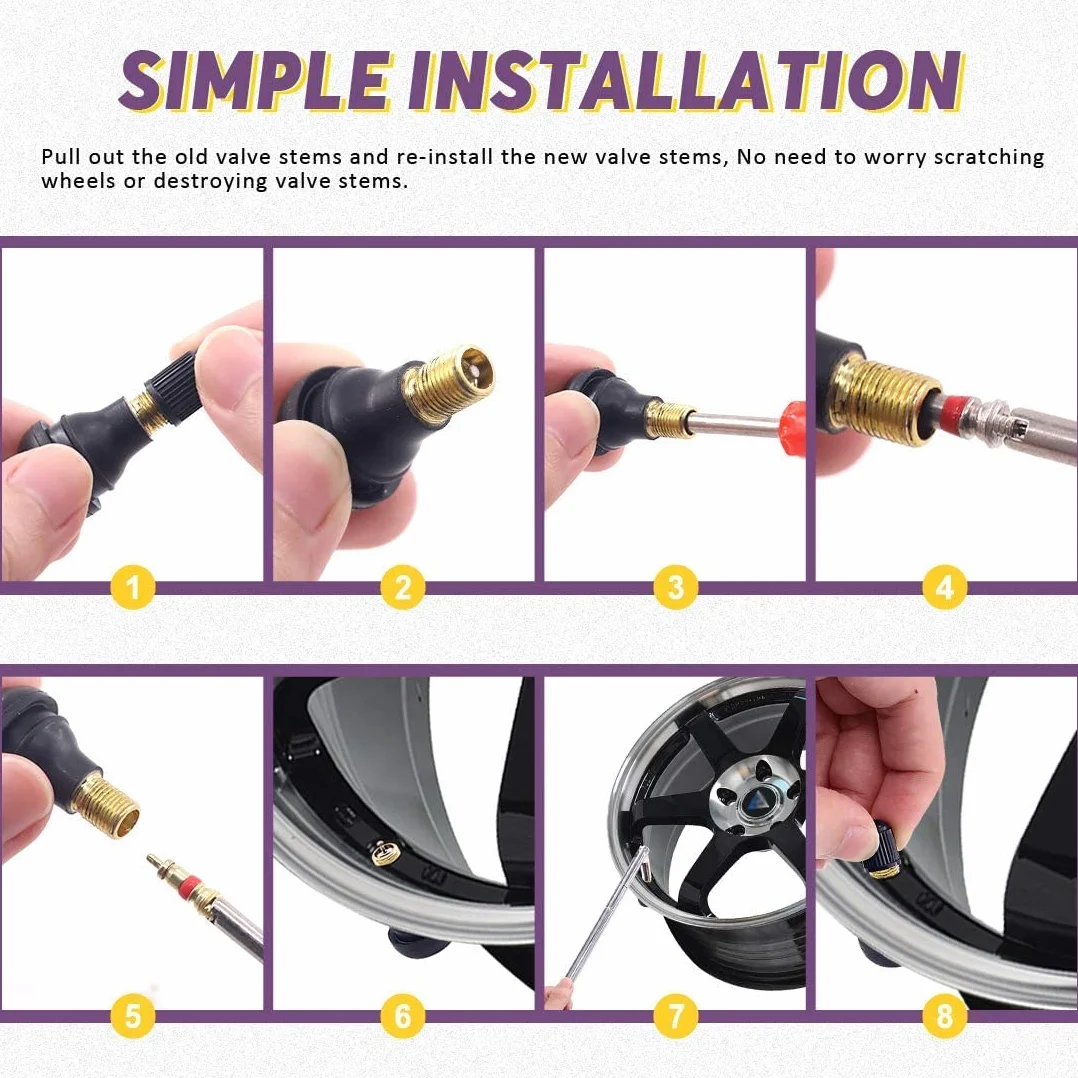 SIMPLE INSTALLATION

Pull out the old valve stems and re-install the new valve stems, No need to worry scratching wheels or destroying valve stems.

1

2

3

4

5

6

7

8