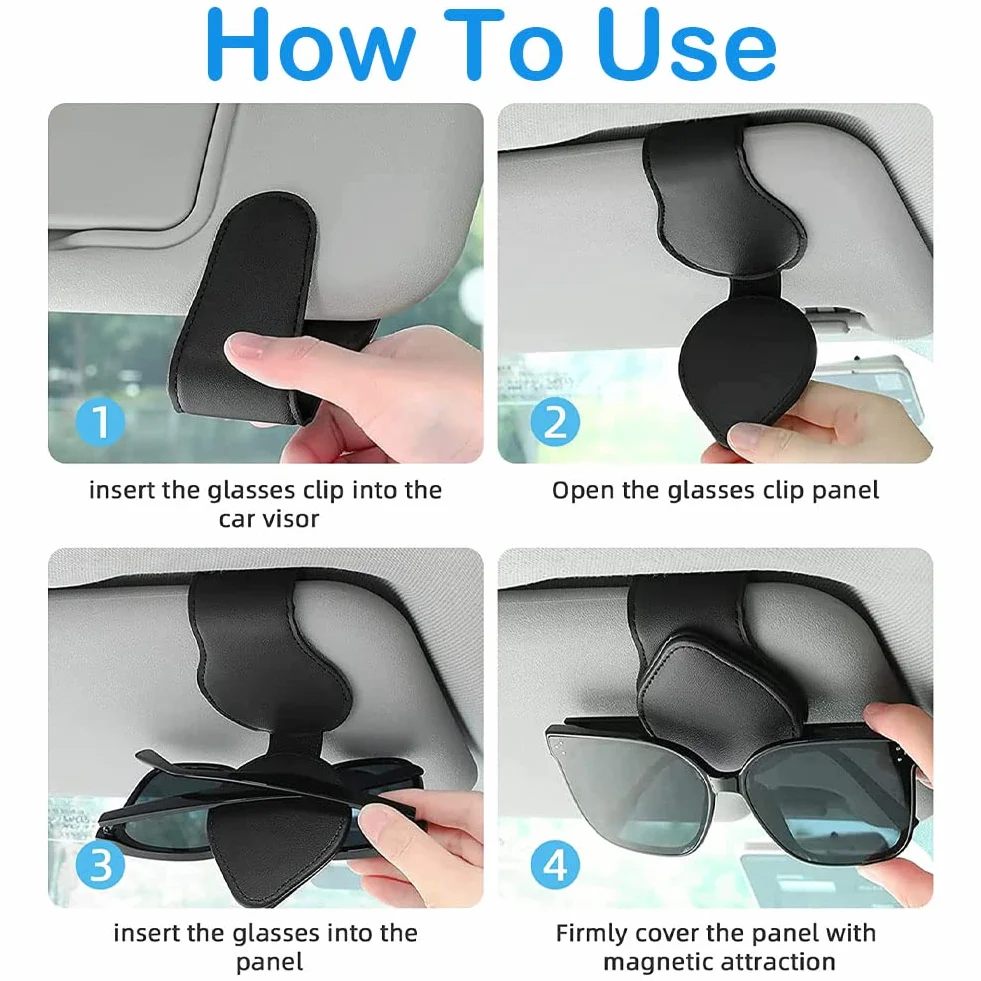 How To Use

1

insert the glasses clip into the car visor

2

Open the glasses clip panel

3

insert the glasses into the panel

4

Firmly cover the panel with magnetic attraction